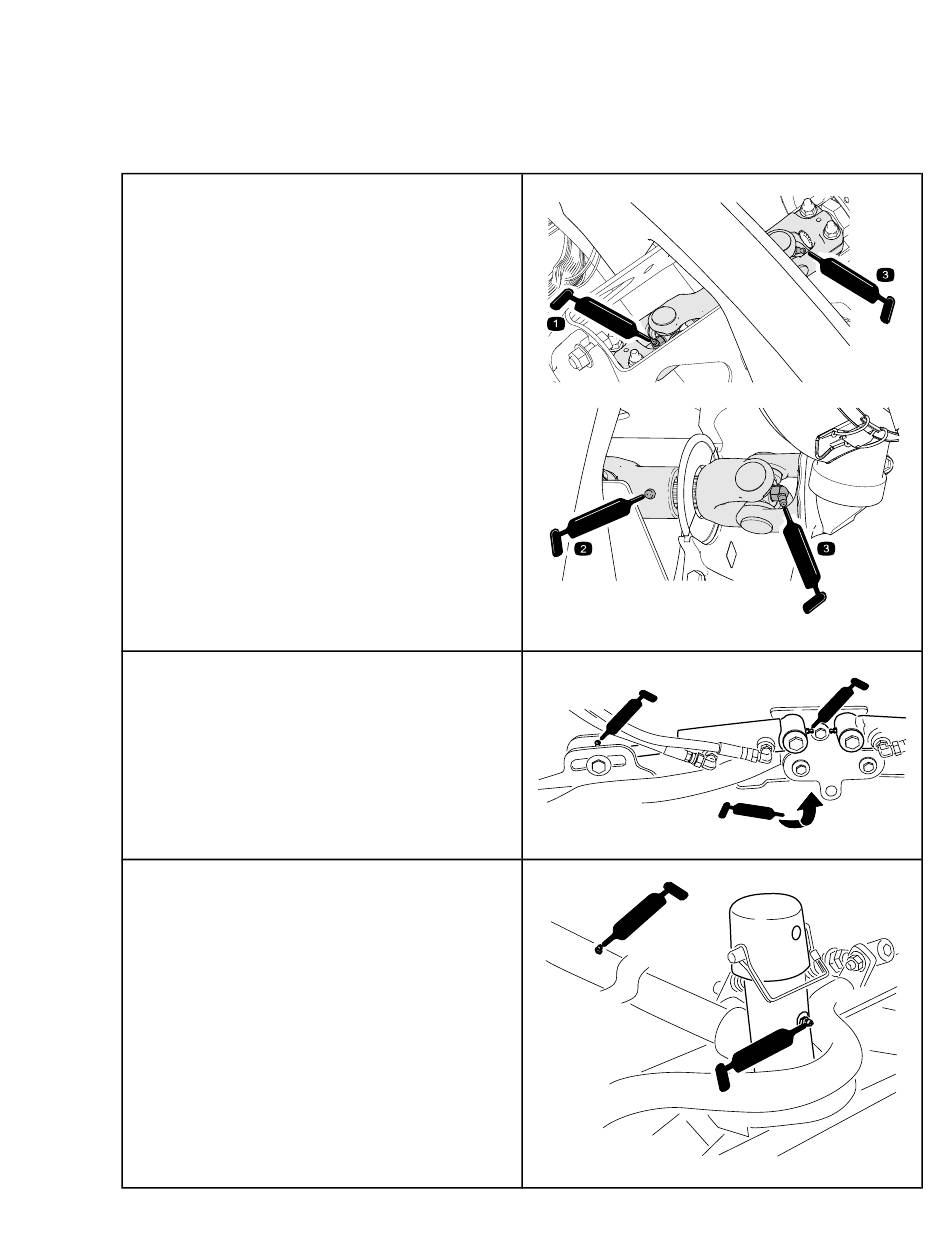 1

3

2

3