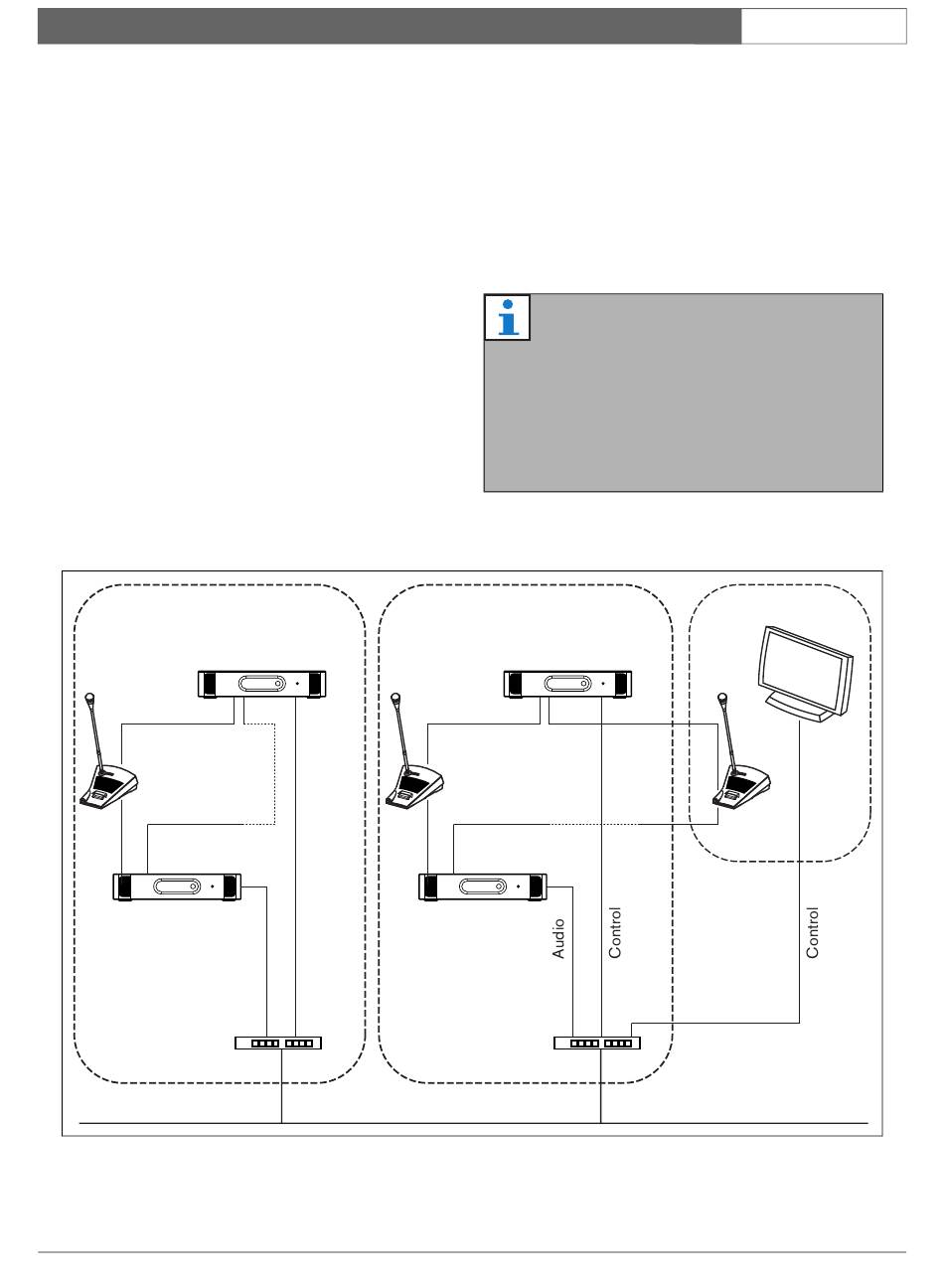 Audio

Control

Control