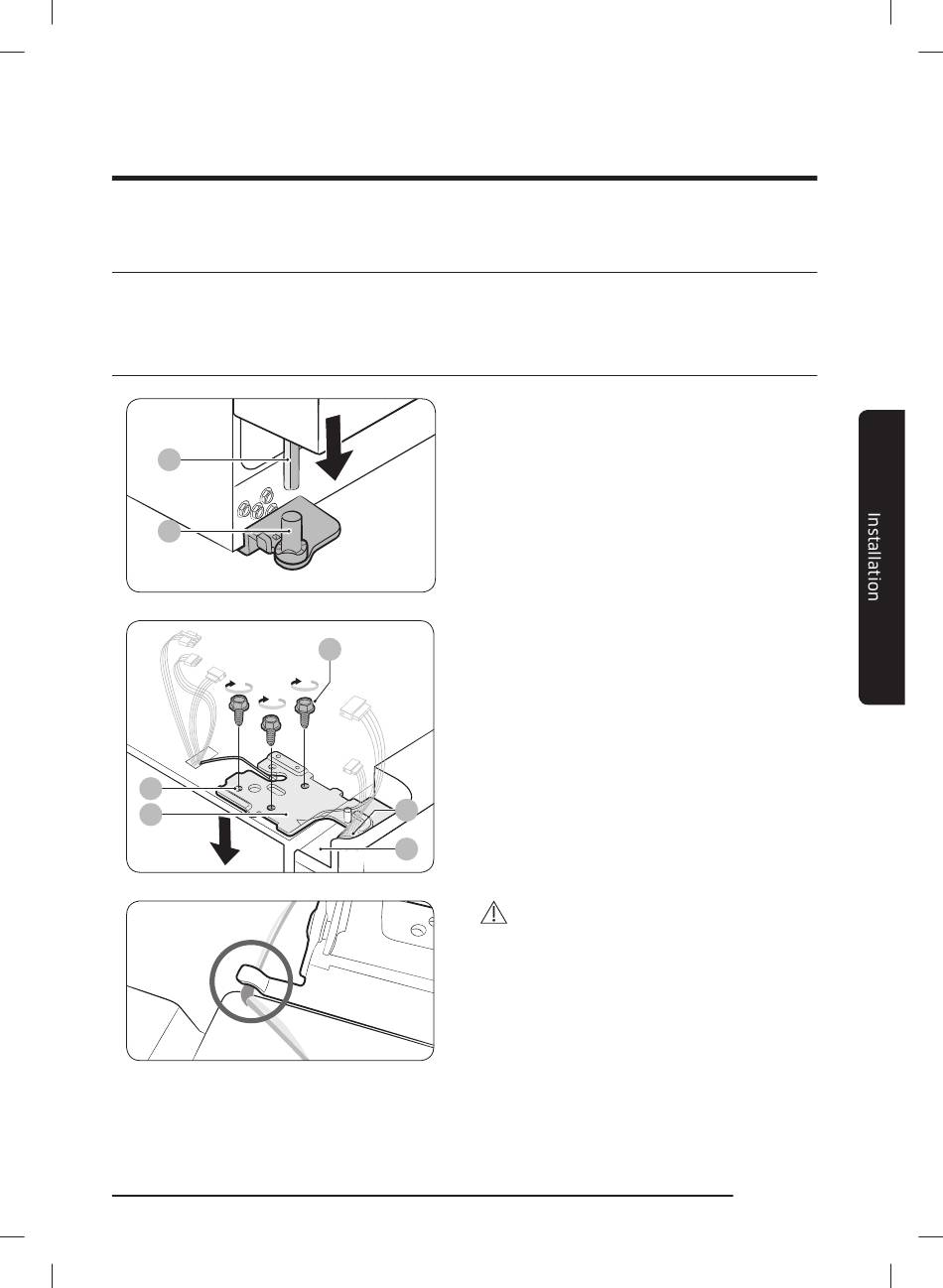 Installation