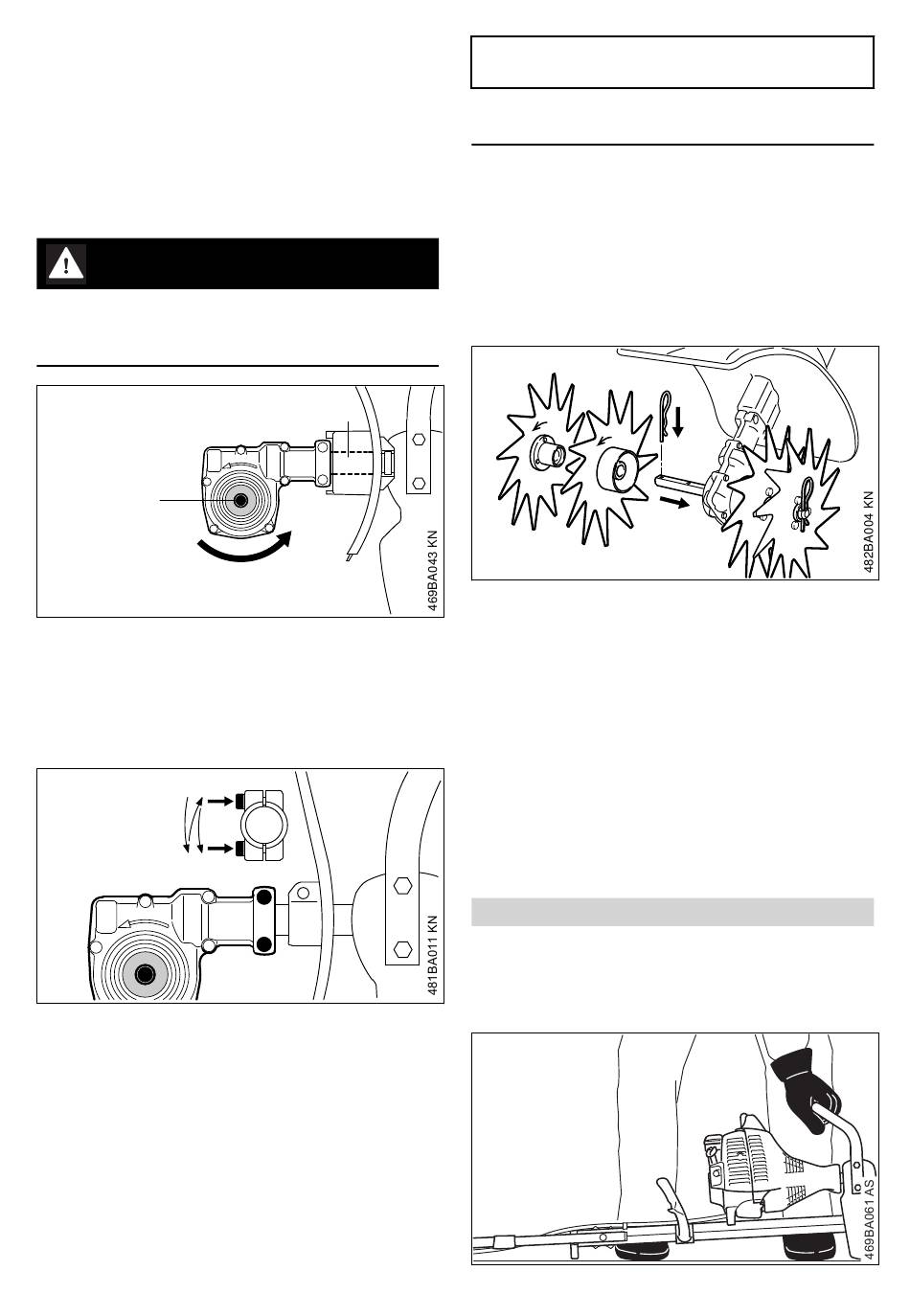 469BA043 KN

481BA011 KN

482BA004 KN

469BA061 AS