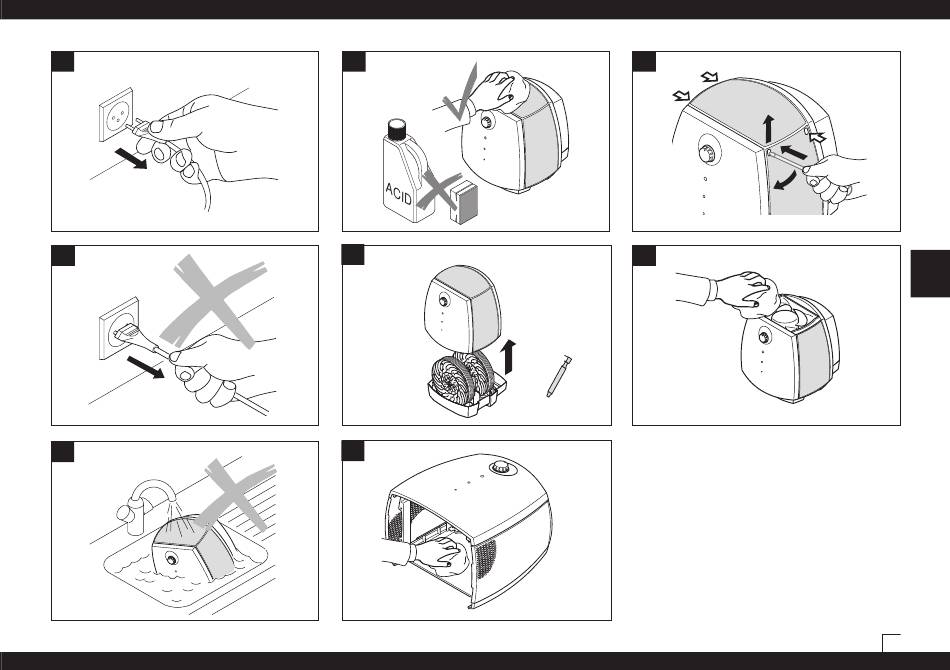 ACID