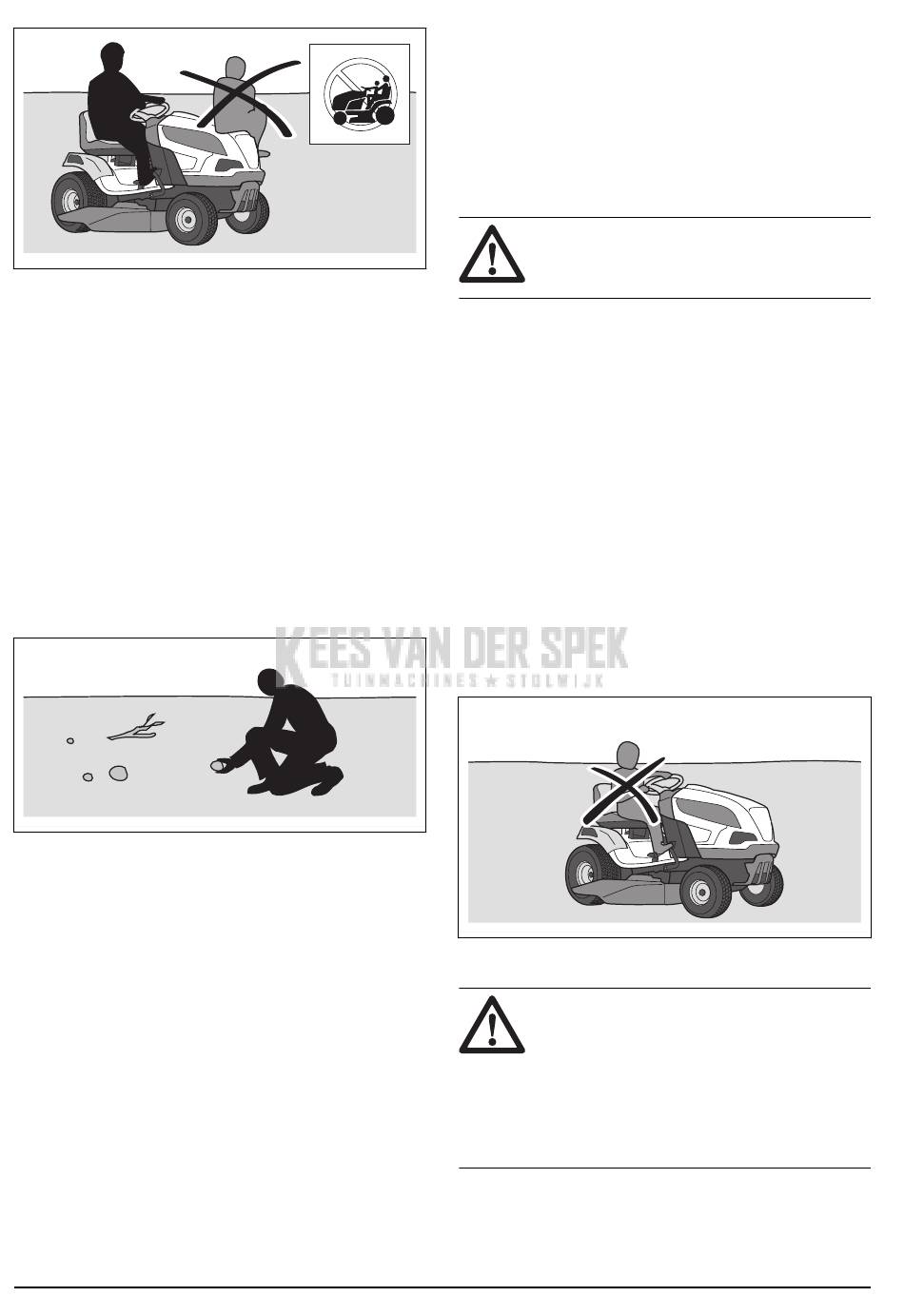 KEES VAN DER SPEK
TUINMACHINES ★ STOLWIJK