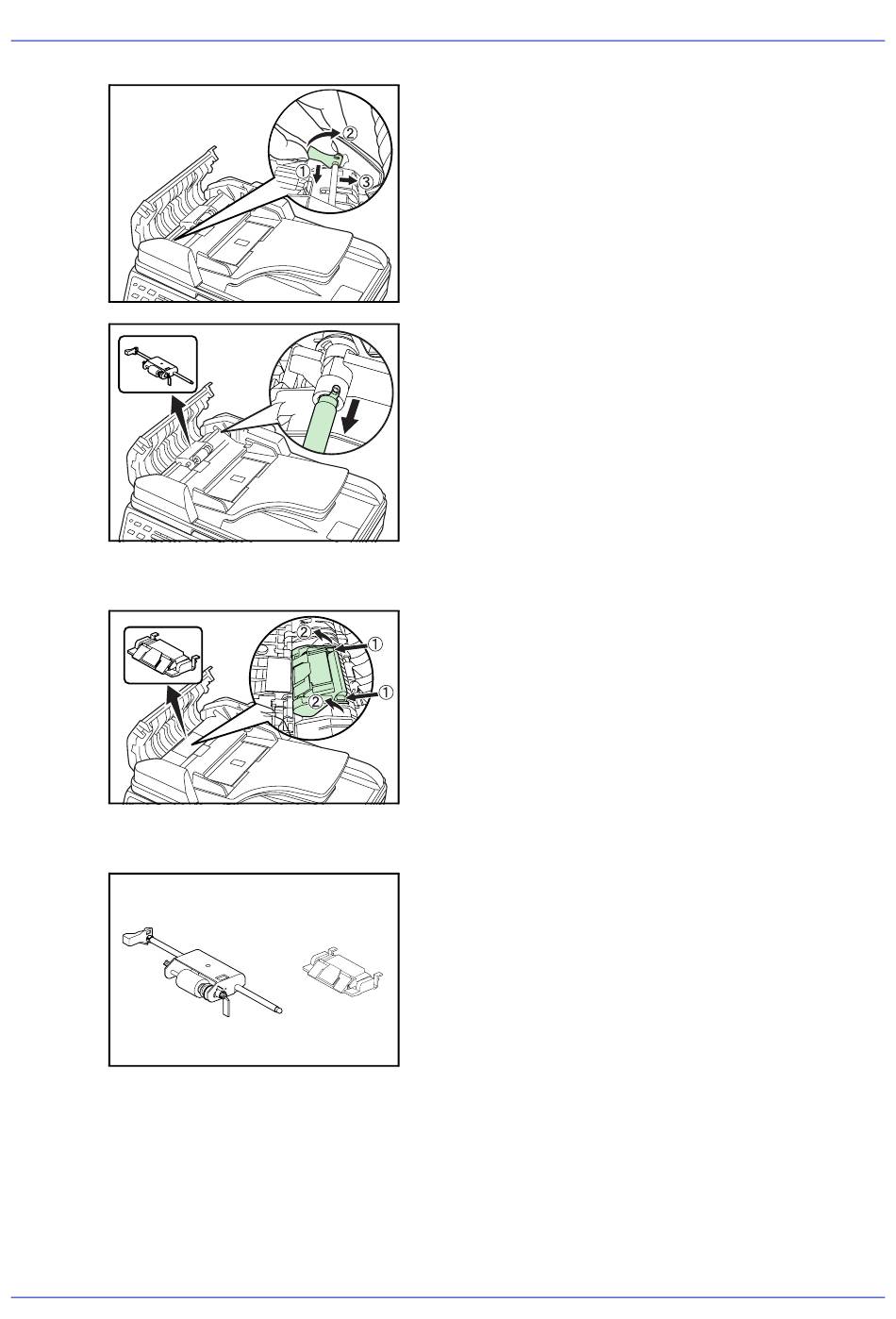 ②
①
③

②
①
②
①