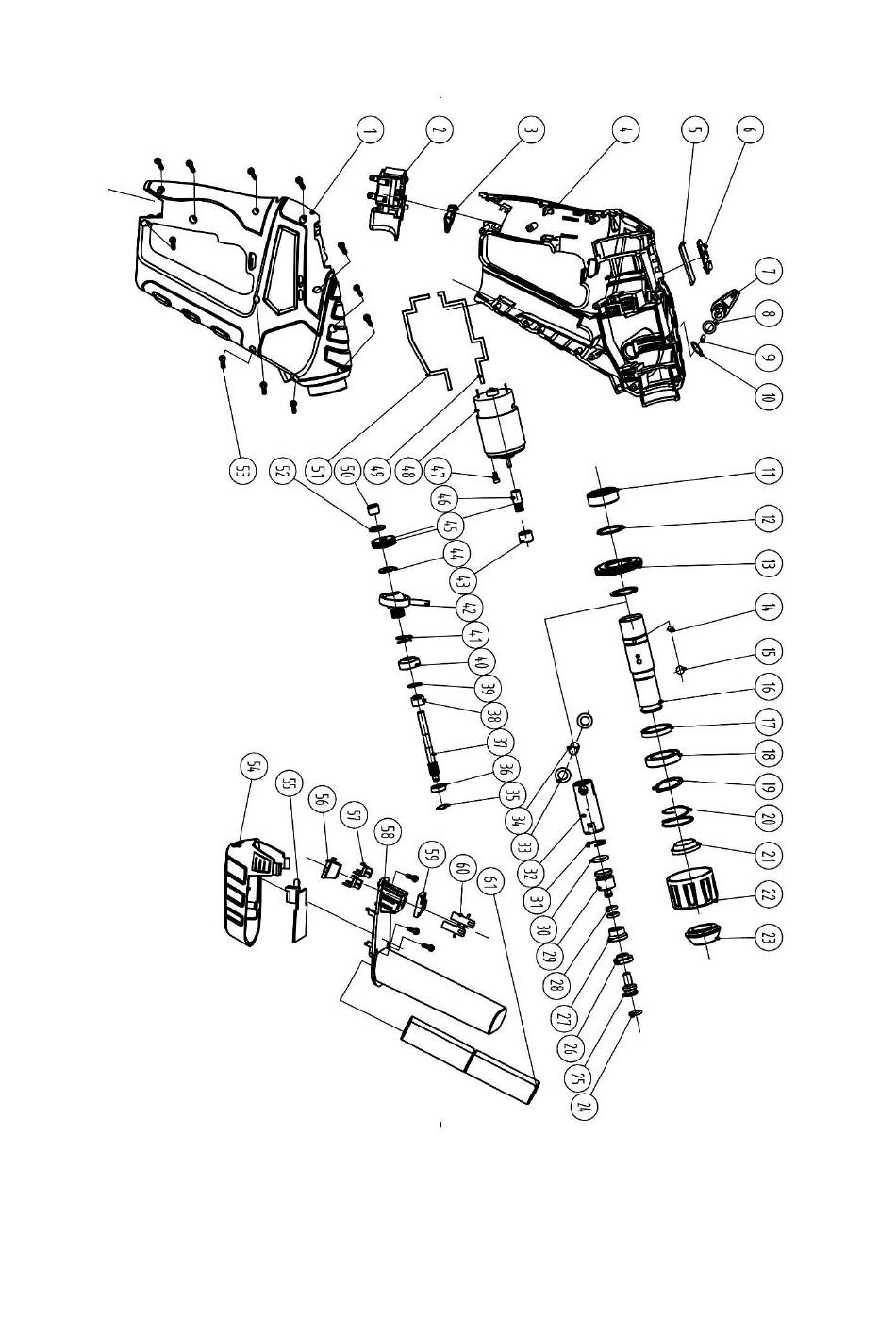 1
2
3
4
5
6
7
8
9
10
11
12
13
14
15
16
17
18
19
20
21
22
23
24
25
26
27
28
29
30
31
32
33
34
35
36
37
38
39
40
41
42
43
44
45
46
47
48
49
50
51
52
53
54
55
56
57
58
59
60
61