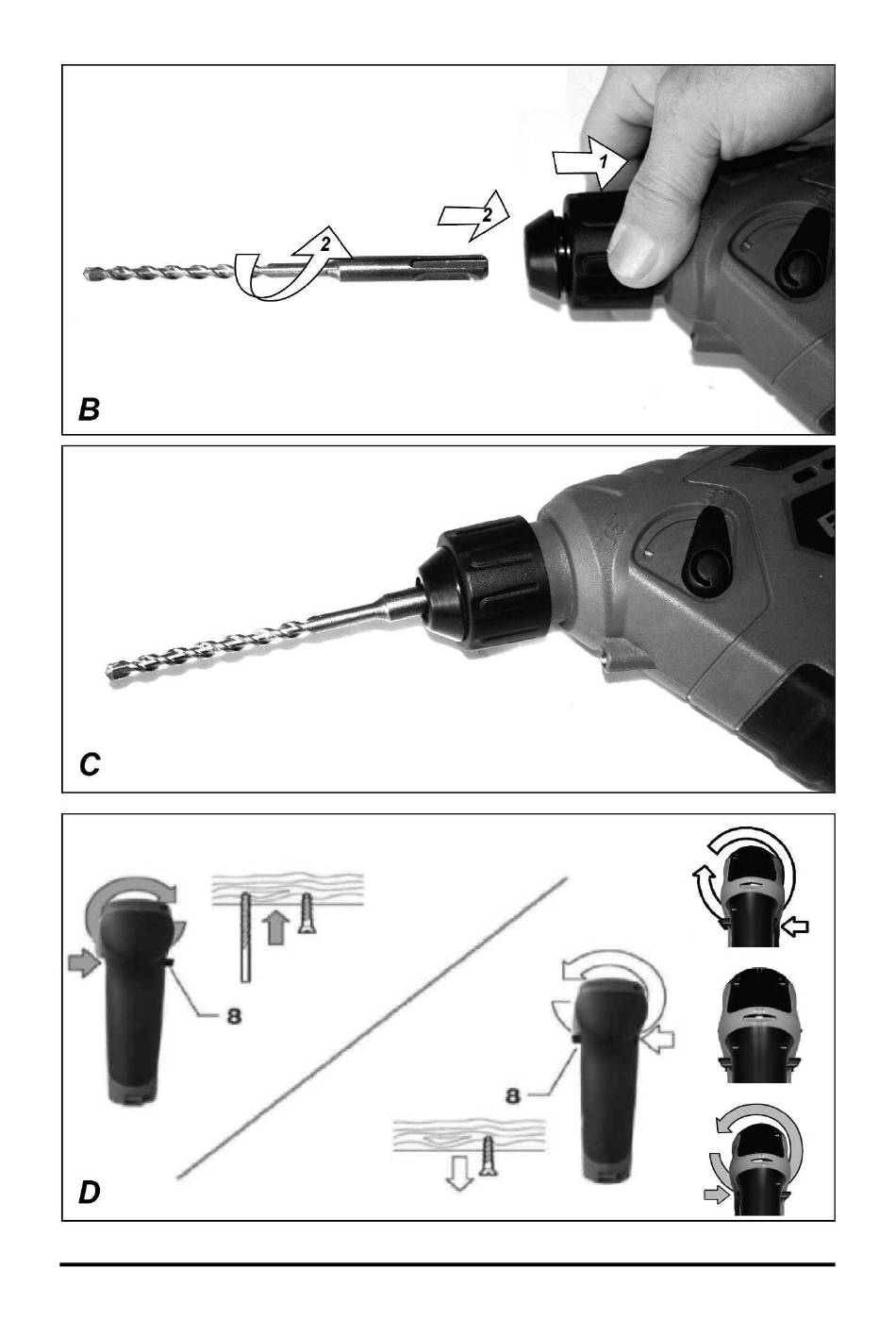 1
2
2
B

C

8
8
D