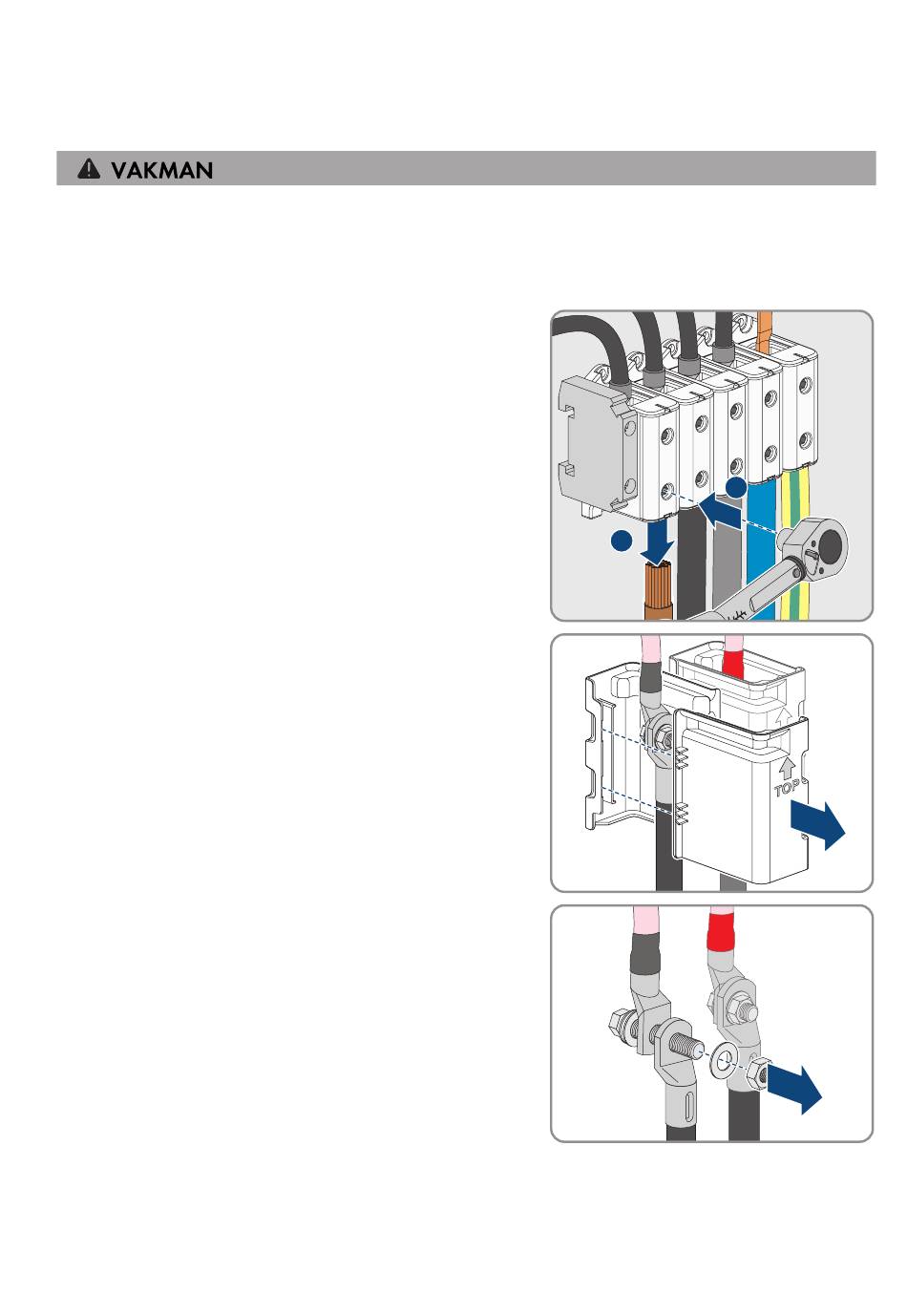 VAKMAN

TOP