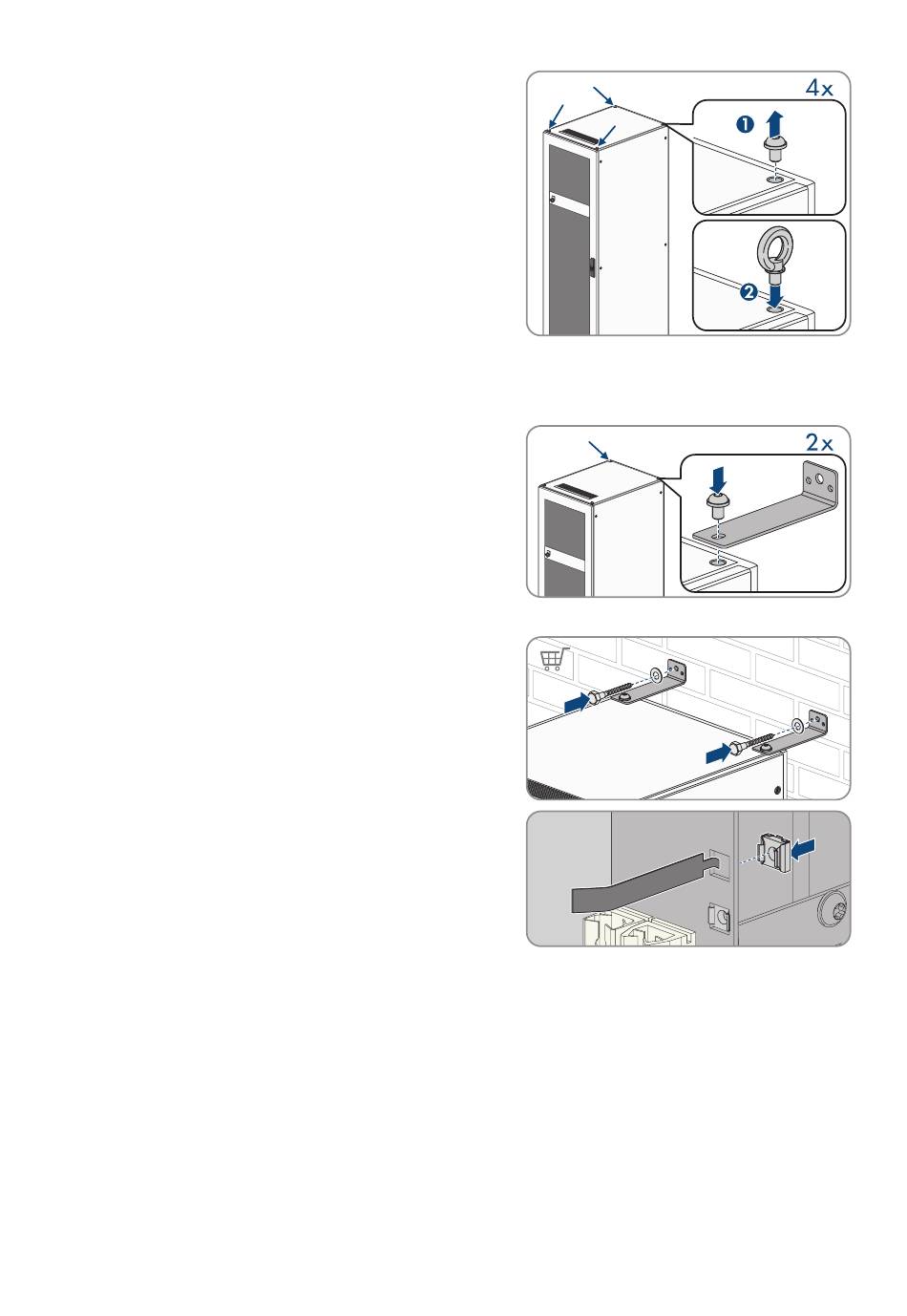 4x

1

2

2x