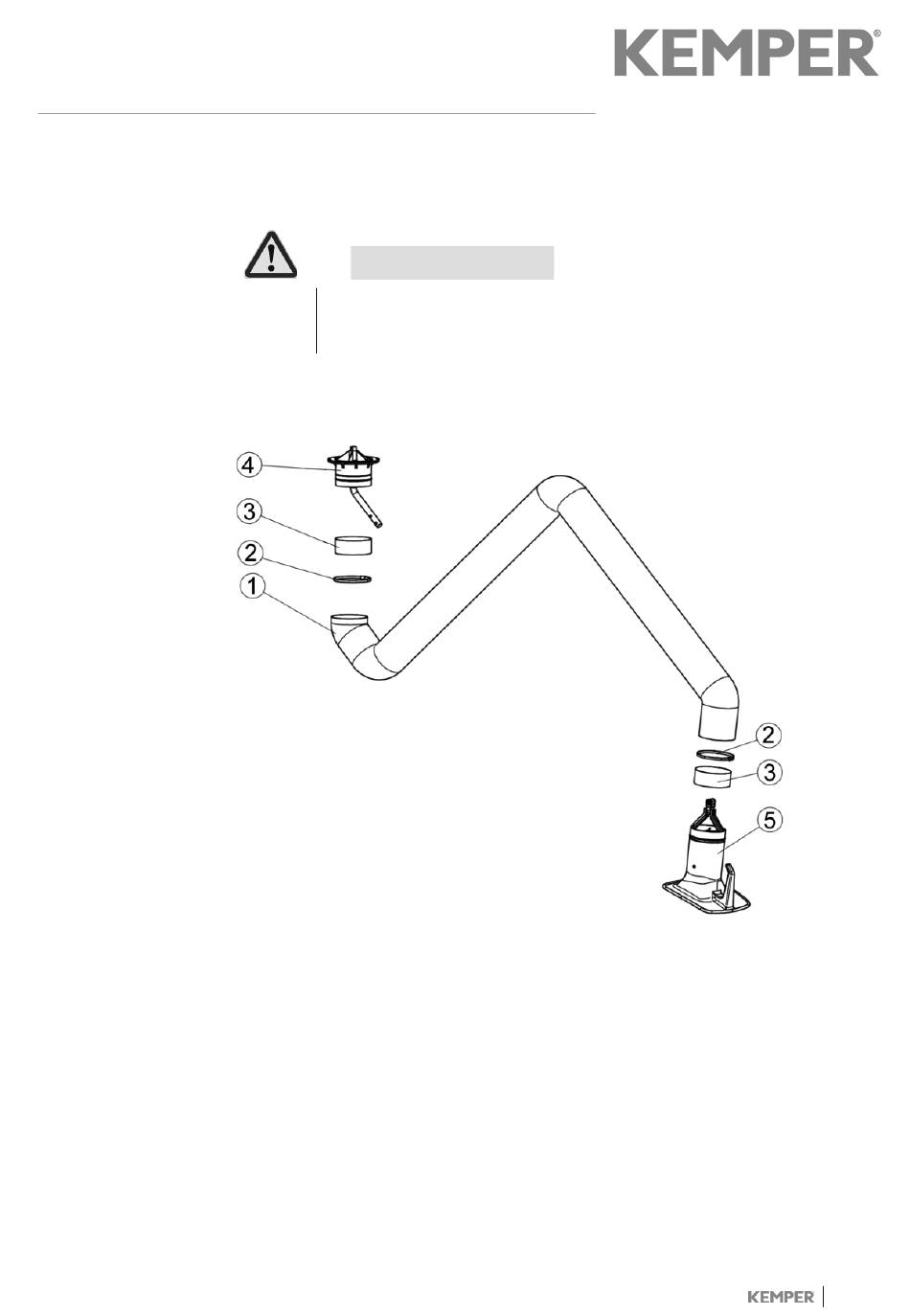 KEMPER®

4
3
2
1
2
3
5

KEMPER