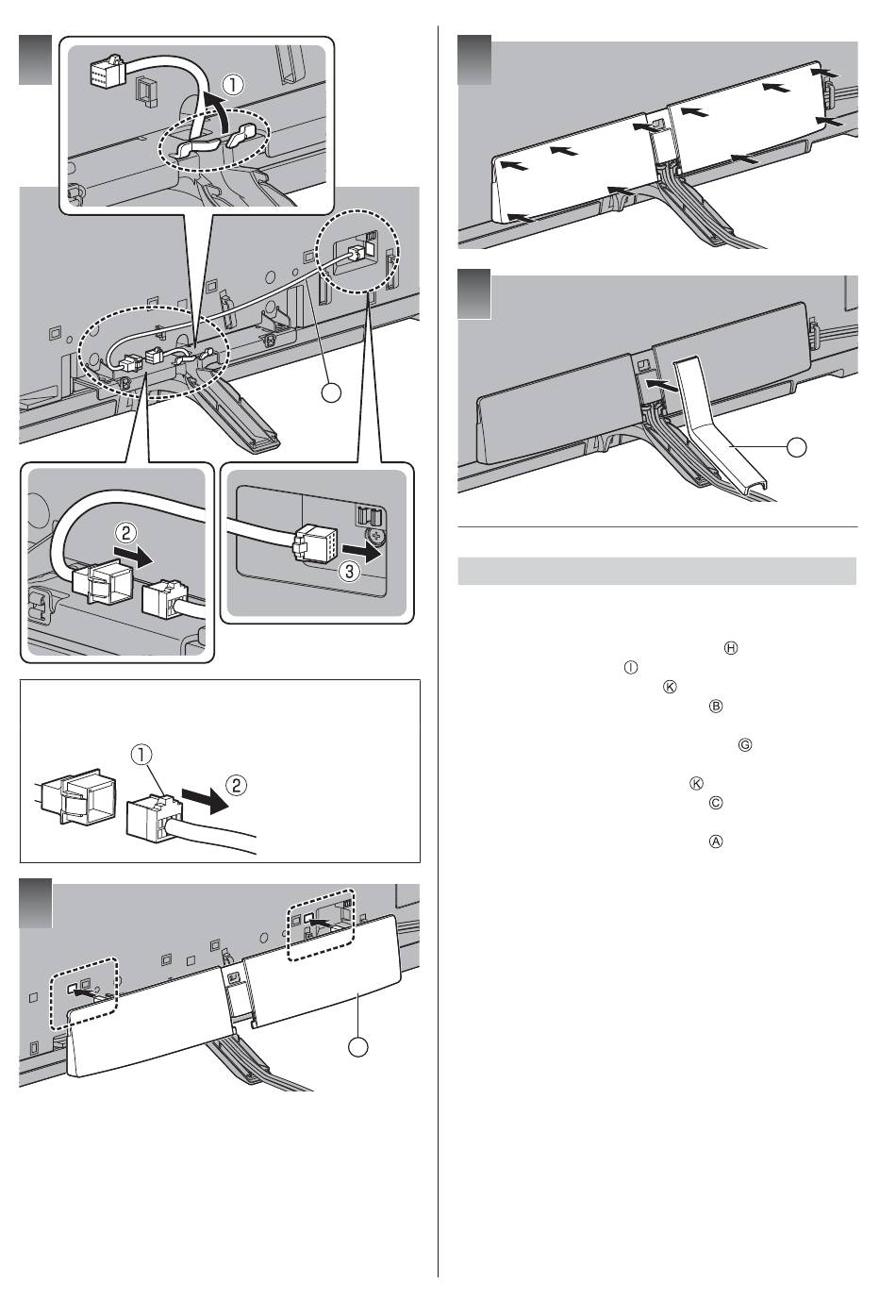 ①

②

③

①
②

Ⓗ
Ⓘ
Ⓚ
Ⓑ
Ⓖ
Ⓚ
Ⓒ
Ⓐ