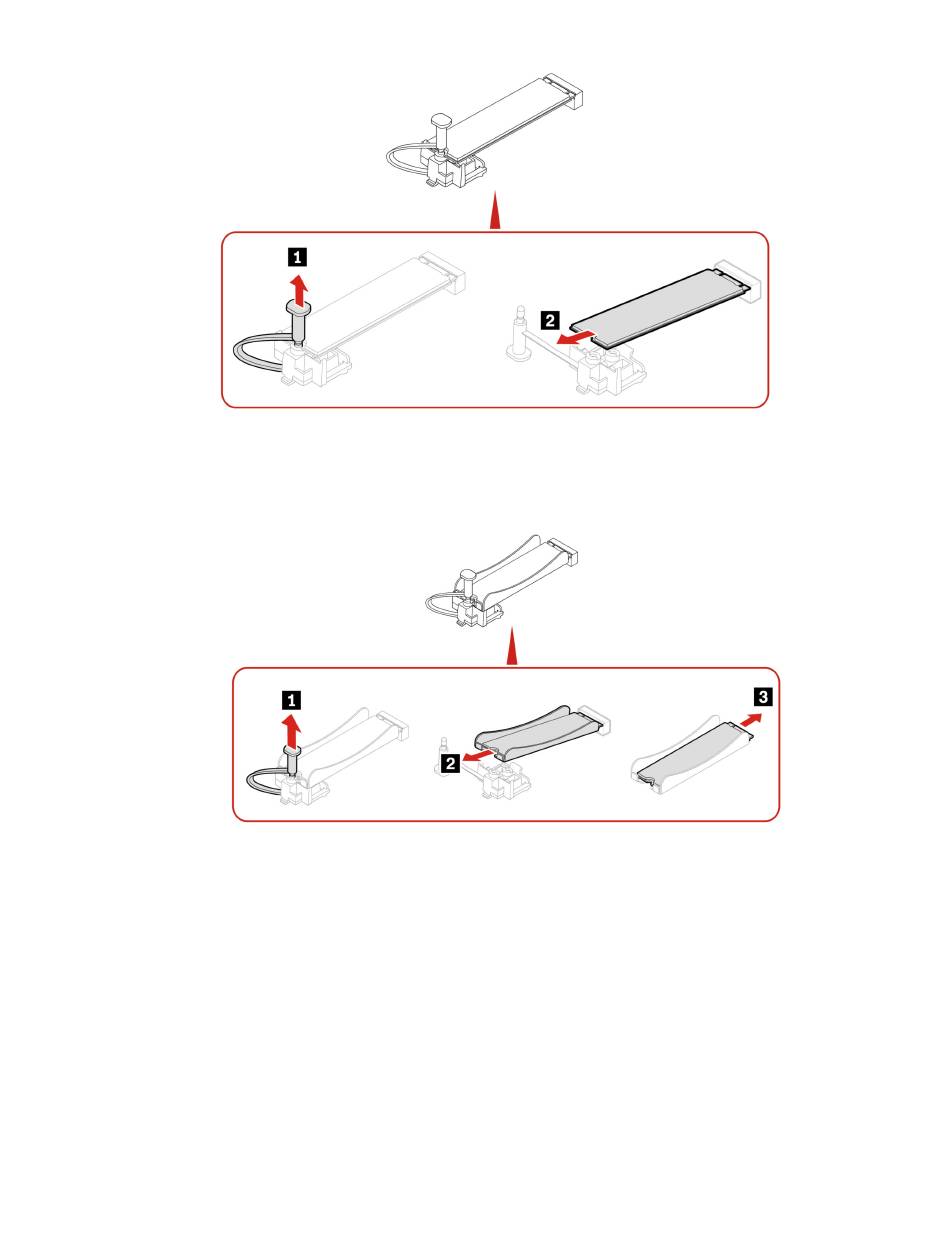 1
2
1
2
3