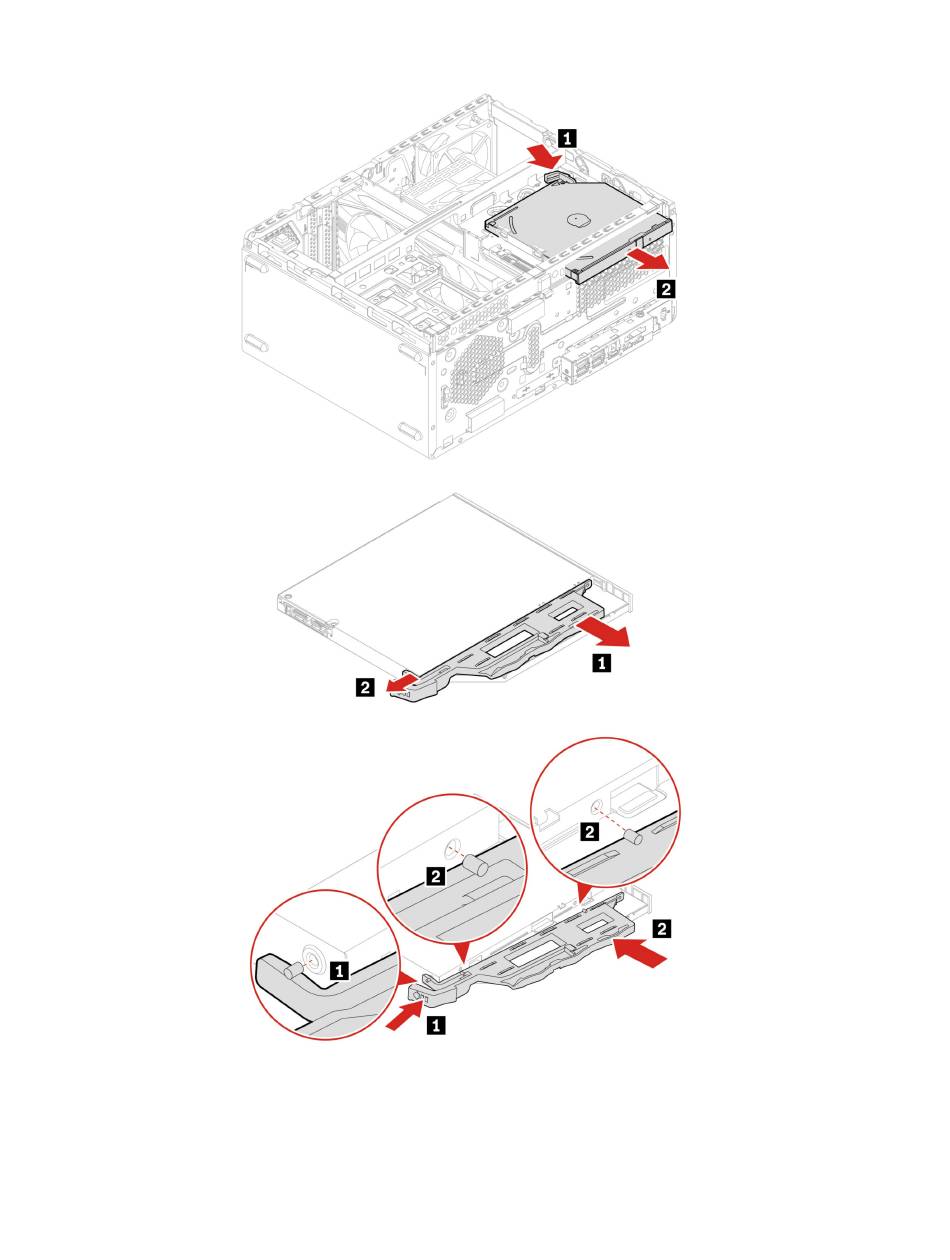 1
2

1
2

2
2
2
1
1