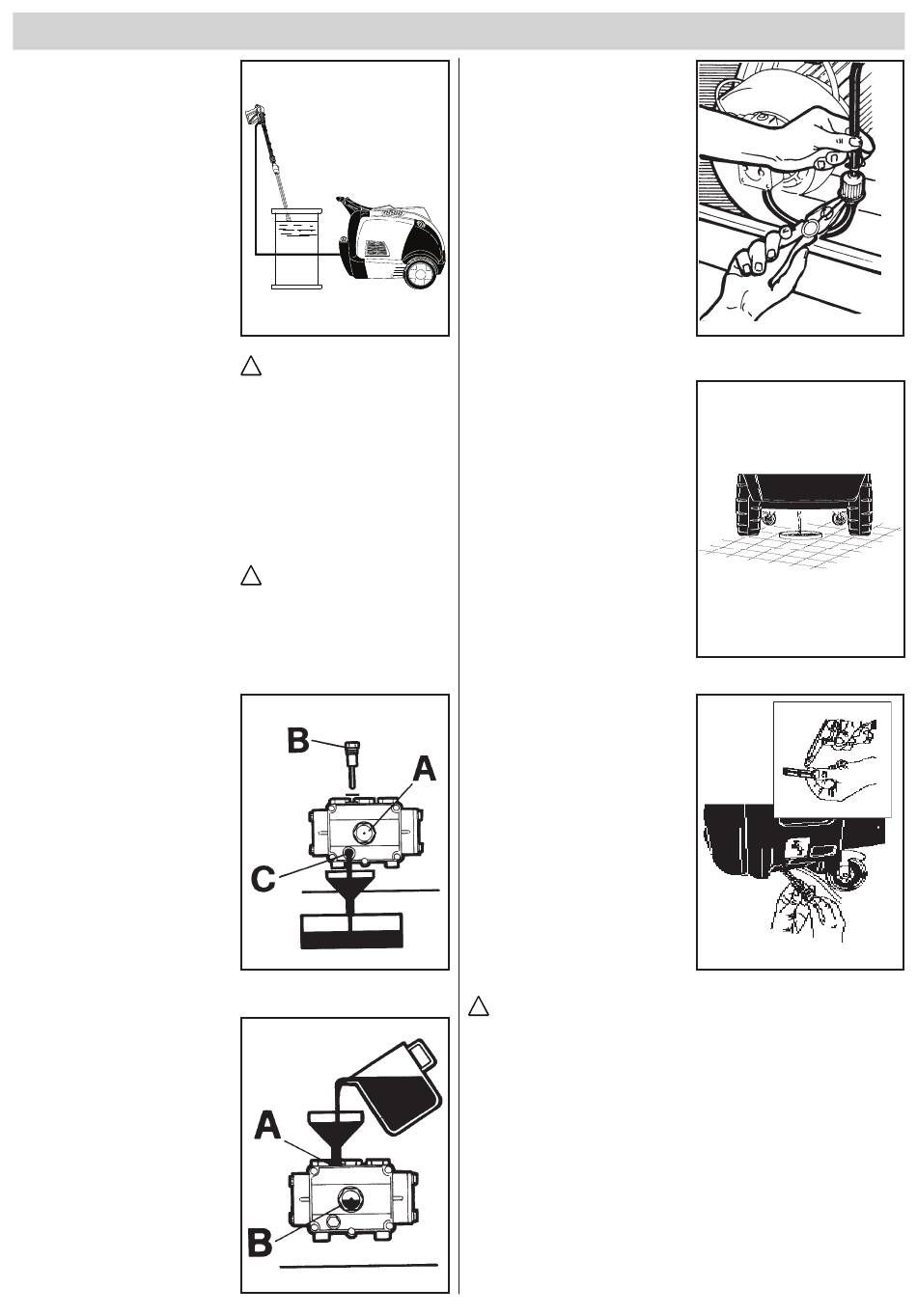 B
A
C

A
B