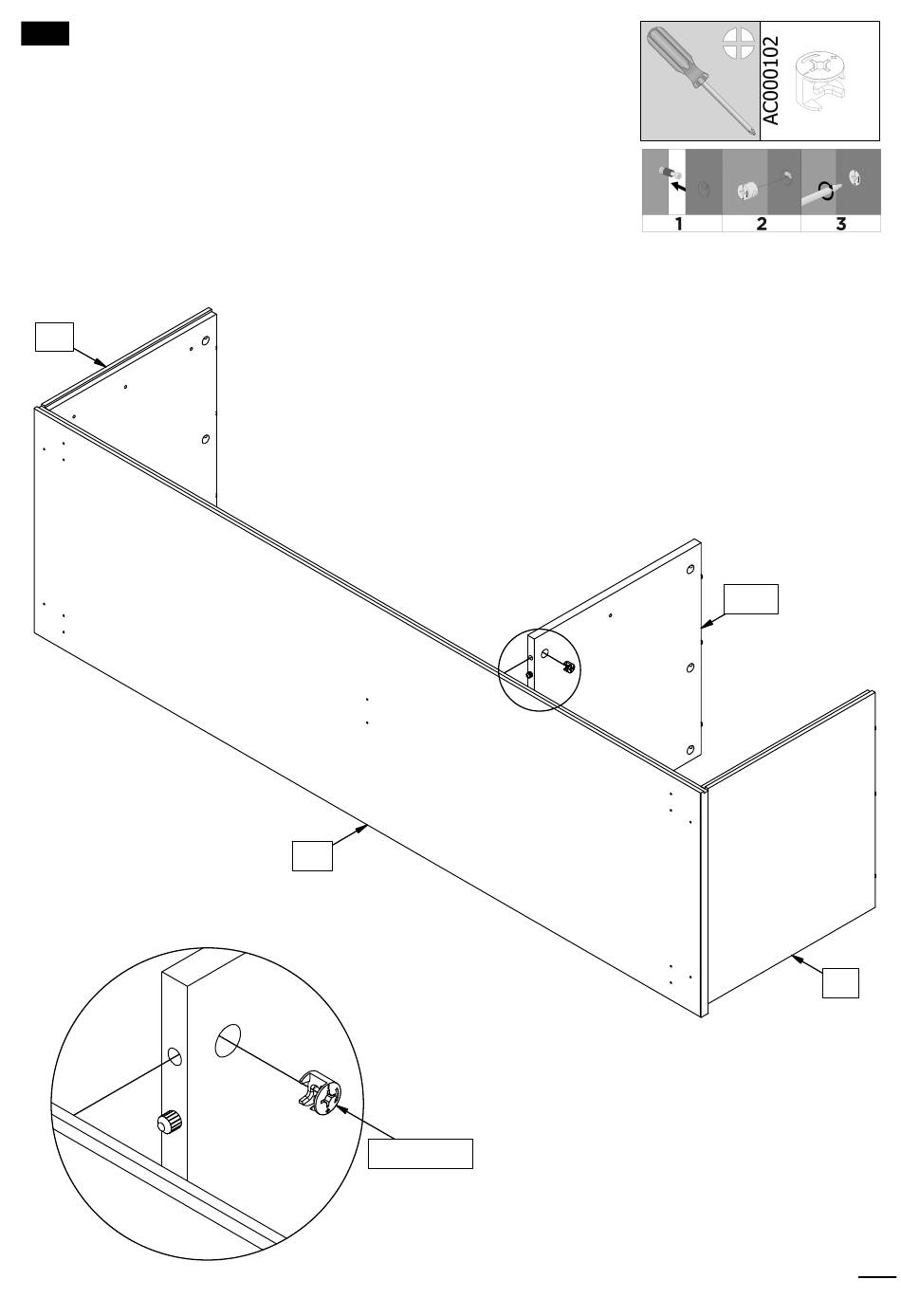 AC000102

1 2 3