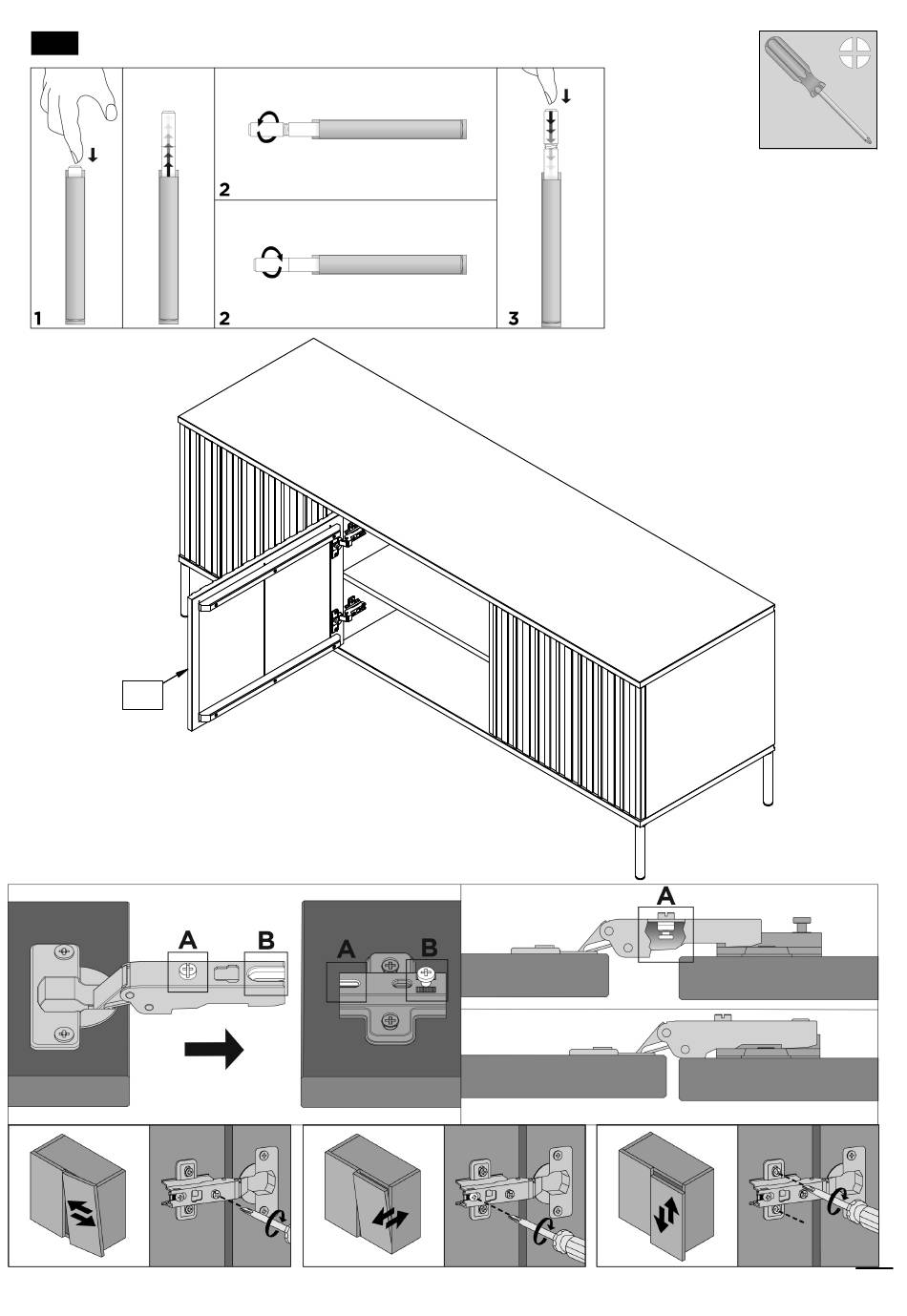 1
2
2
3
A
B
A
B
A