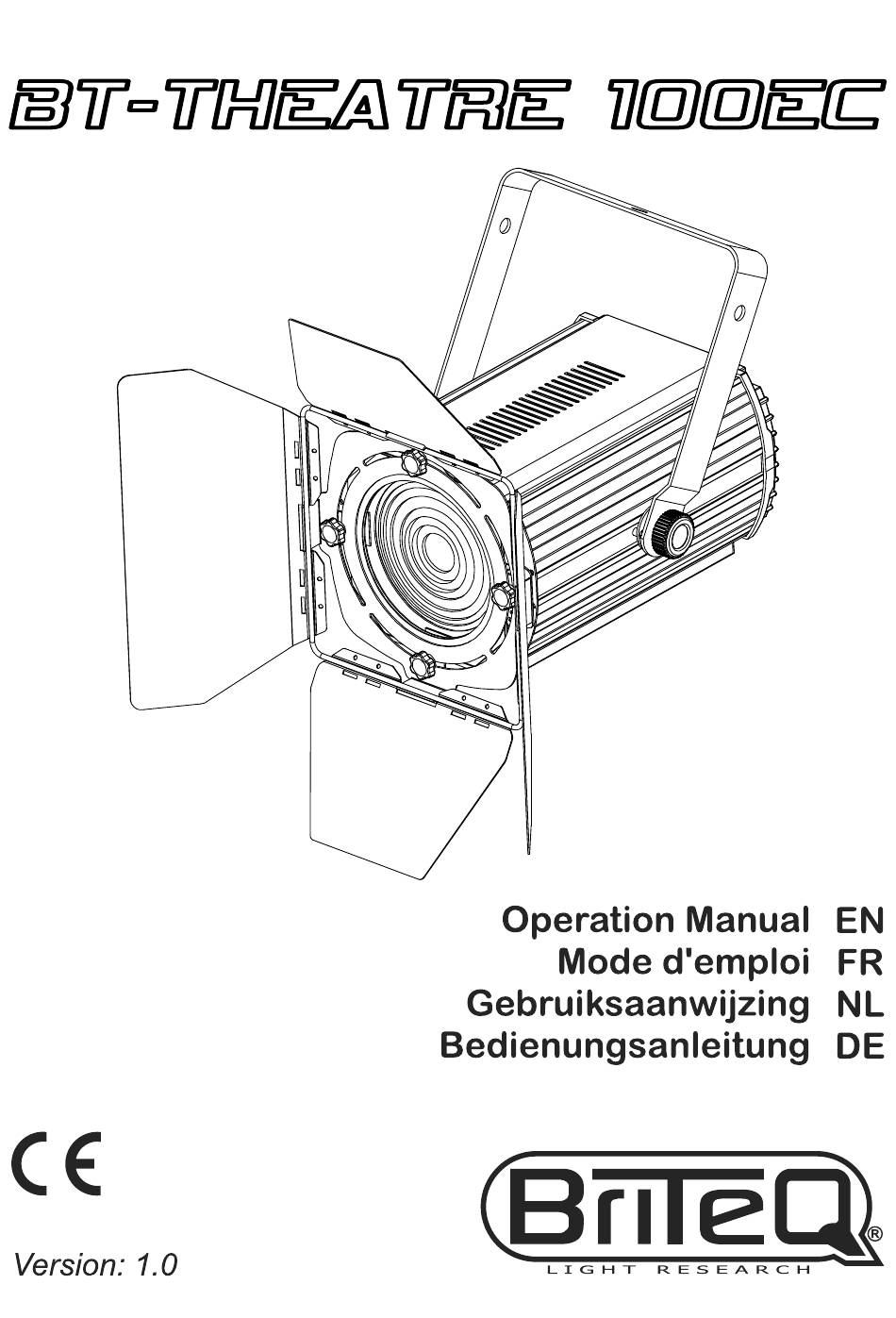 BT-THEATRE 100EC

Operation Manual EN
Mode d'emploi FR
Gebruiksaanwijzing NL
Bedienungsanleitung DE

CE

Version: 1.0

BRITEQ®
LIGHT RESEARCH