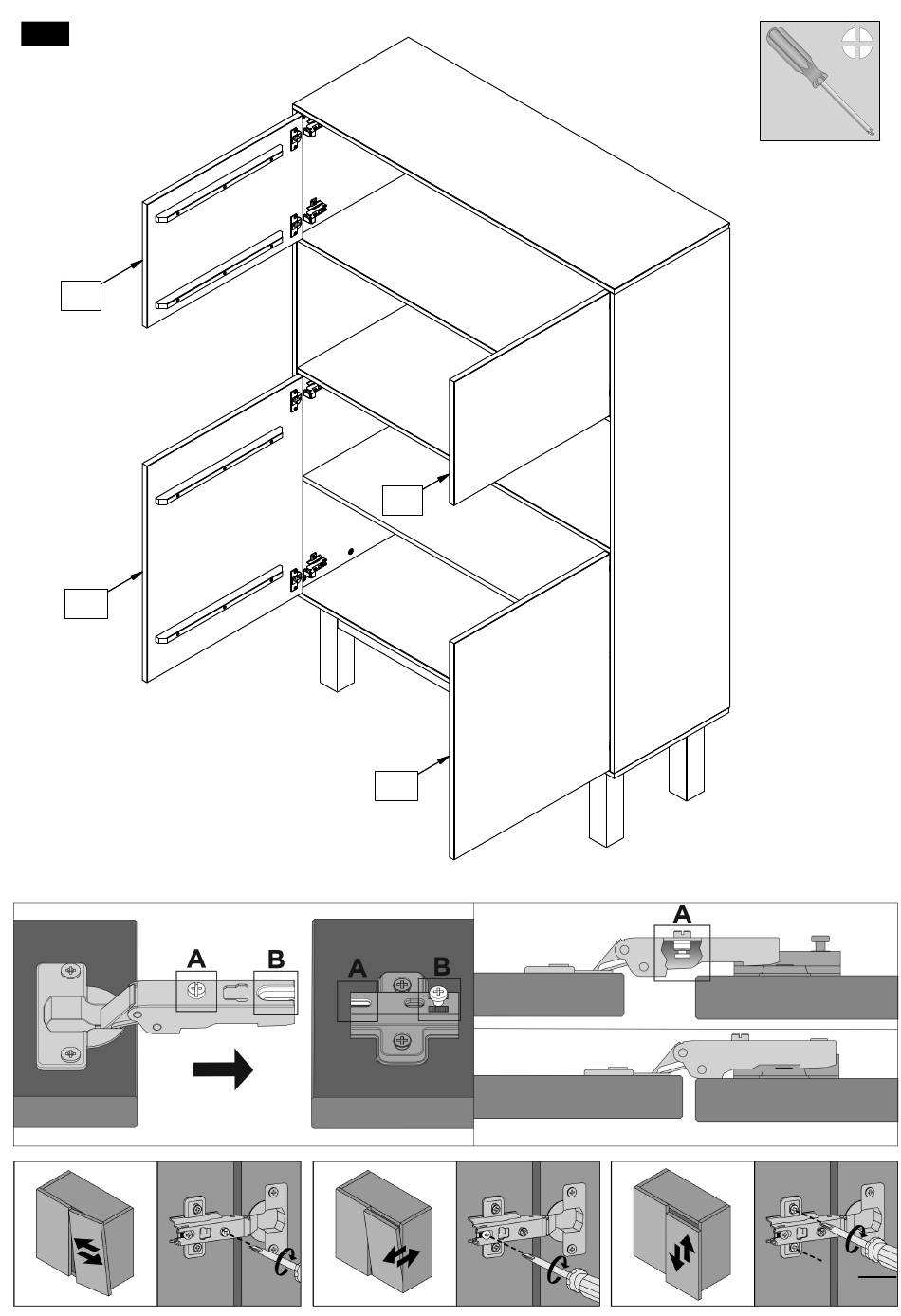 A B

A B

A