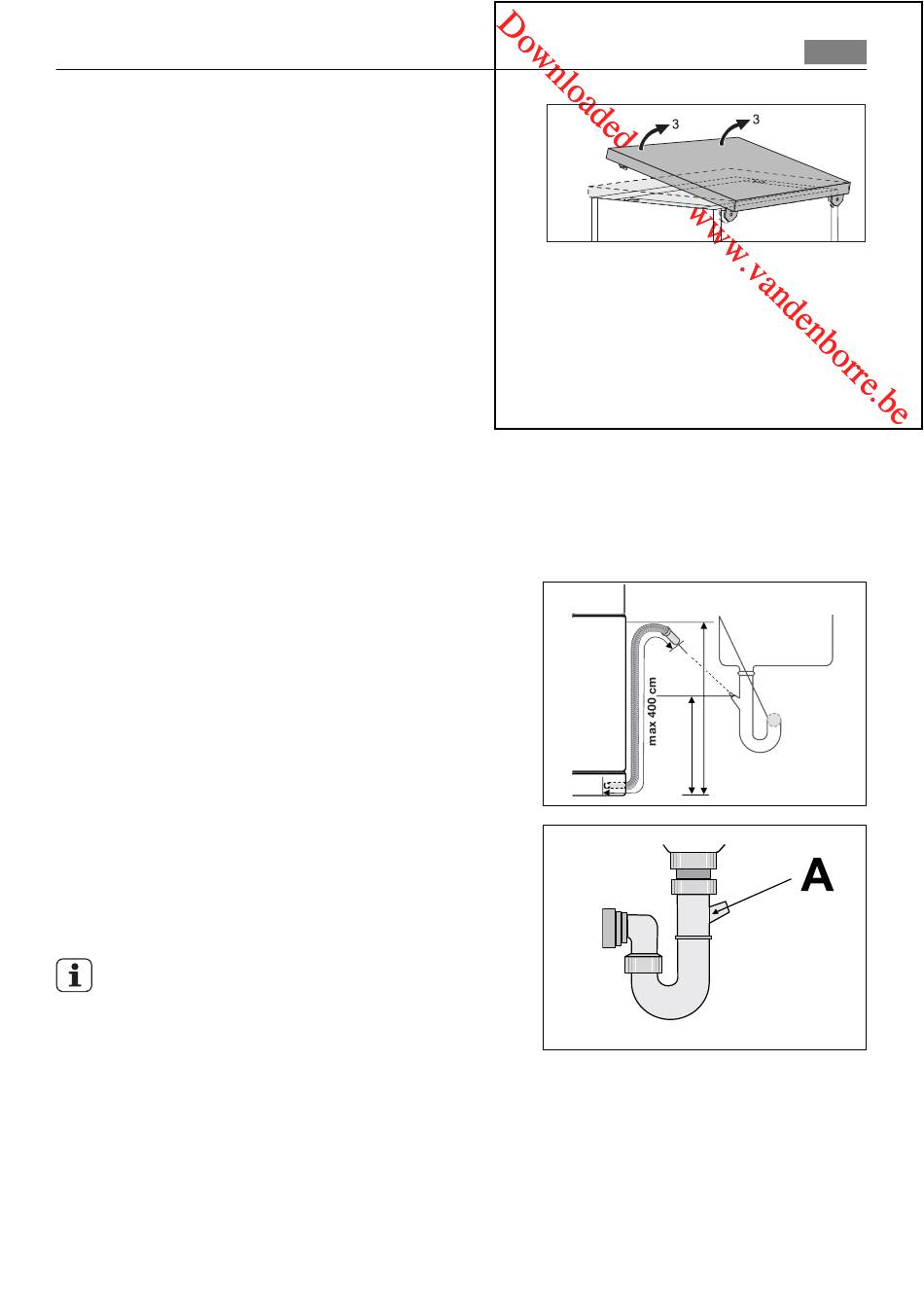 Downloaded from www.vandenborre.be

3

3

max 400 cm

A