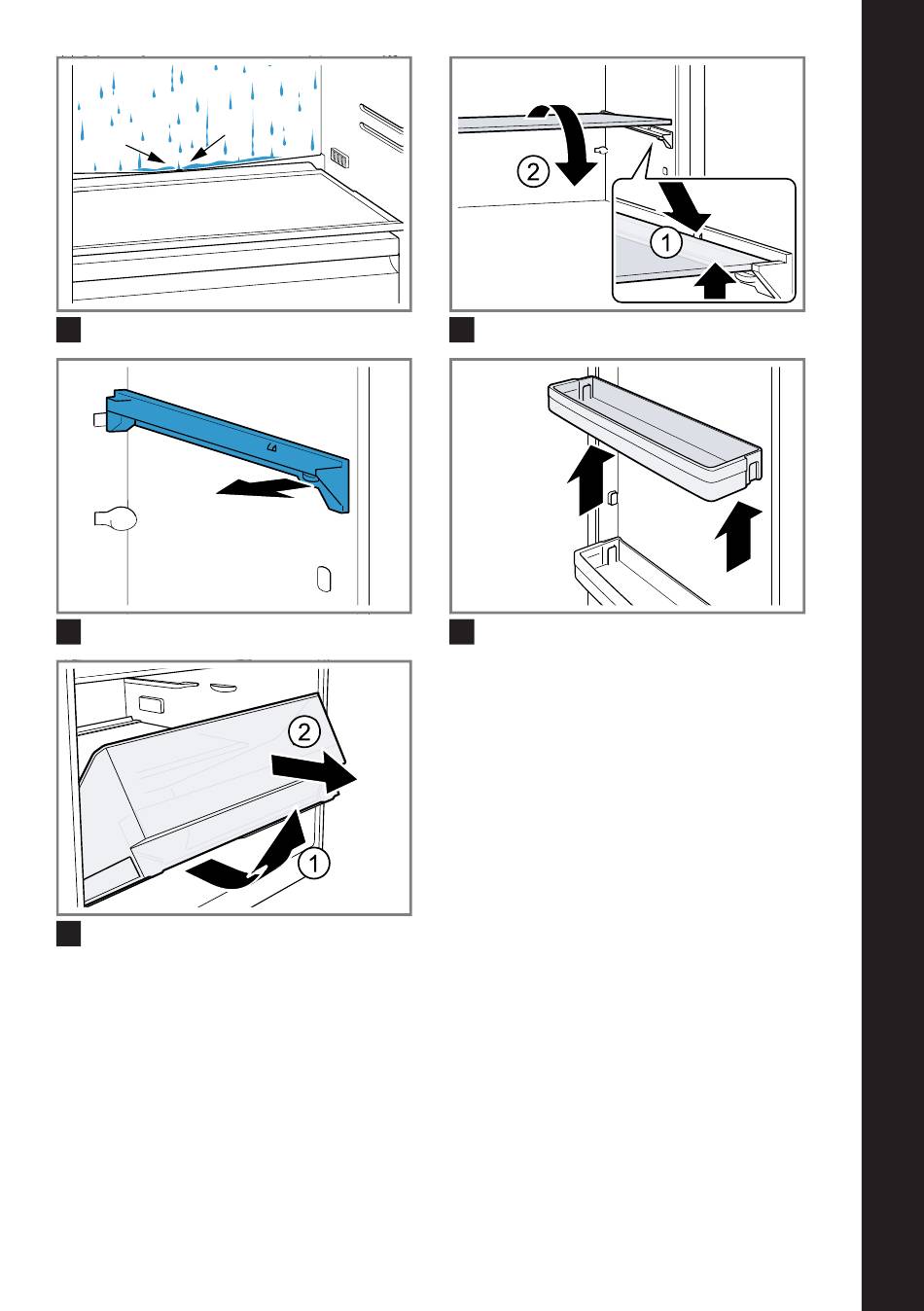 2
1
2
1