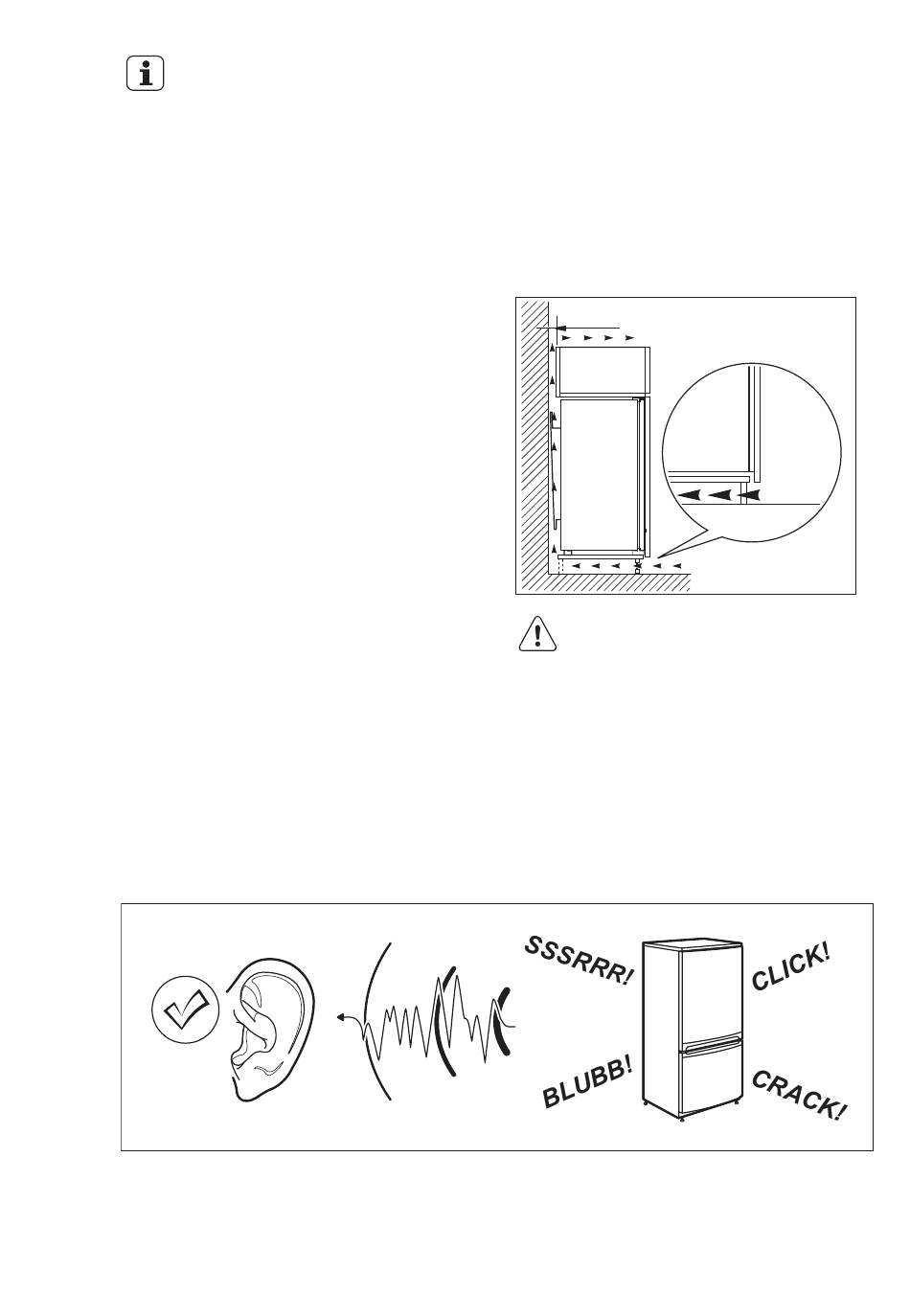 SSSRRR!

CLICK!

BLUBB!

CRACK!