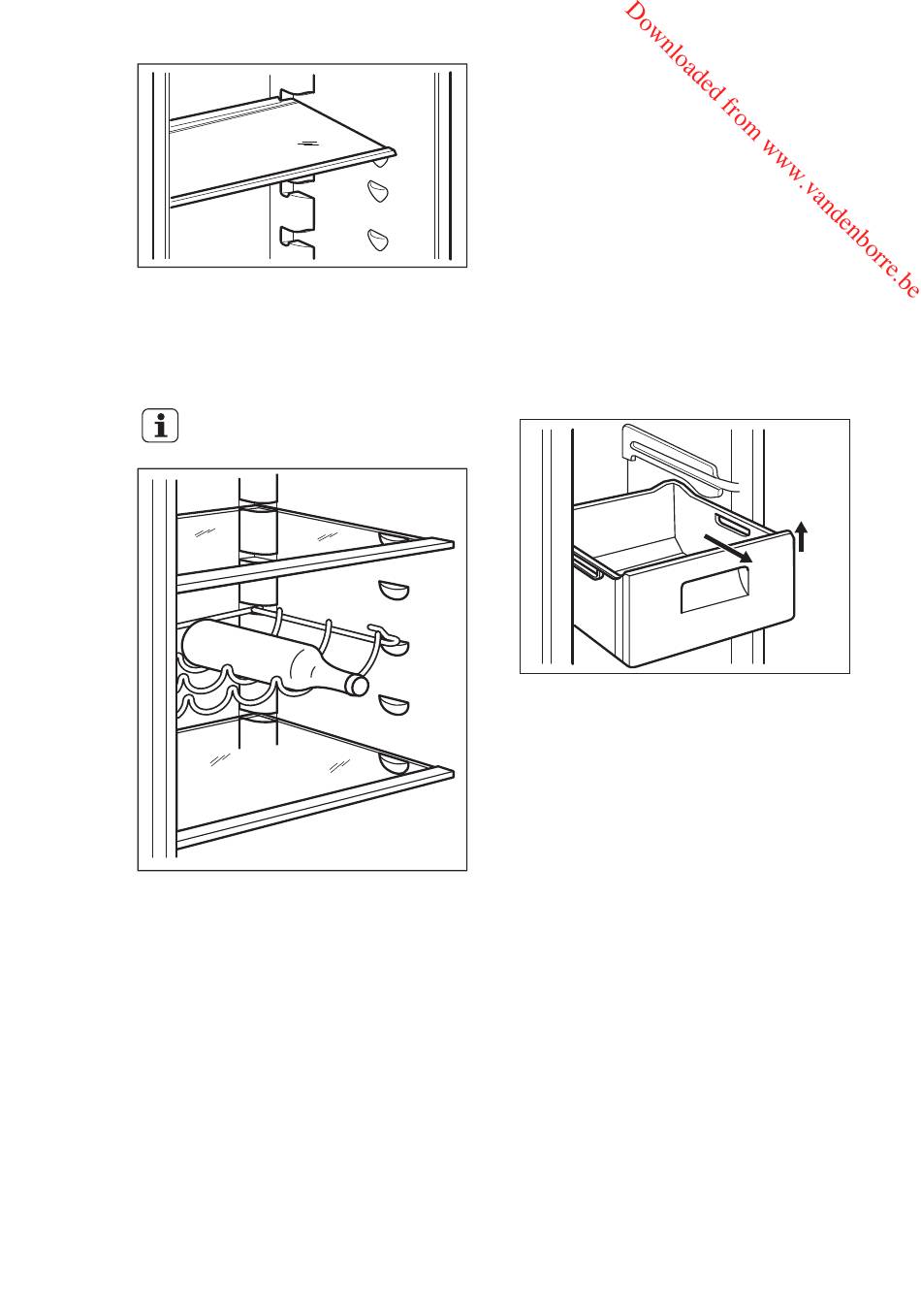 Downloaded from www.vandenborre.be