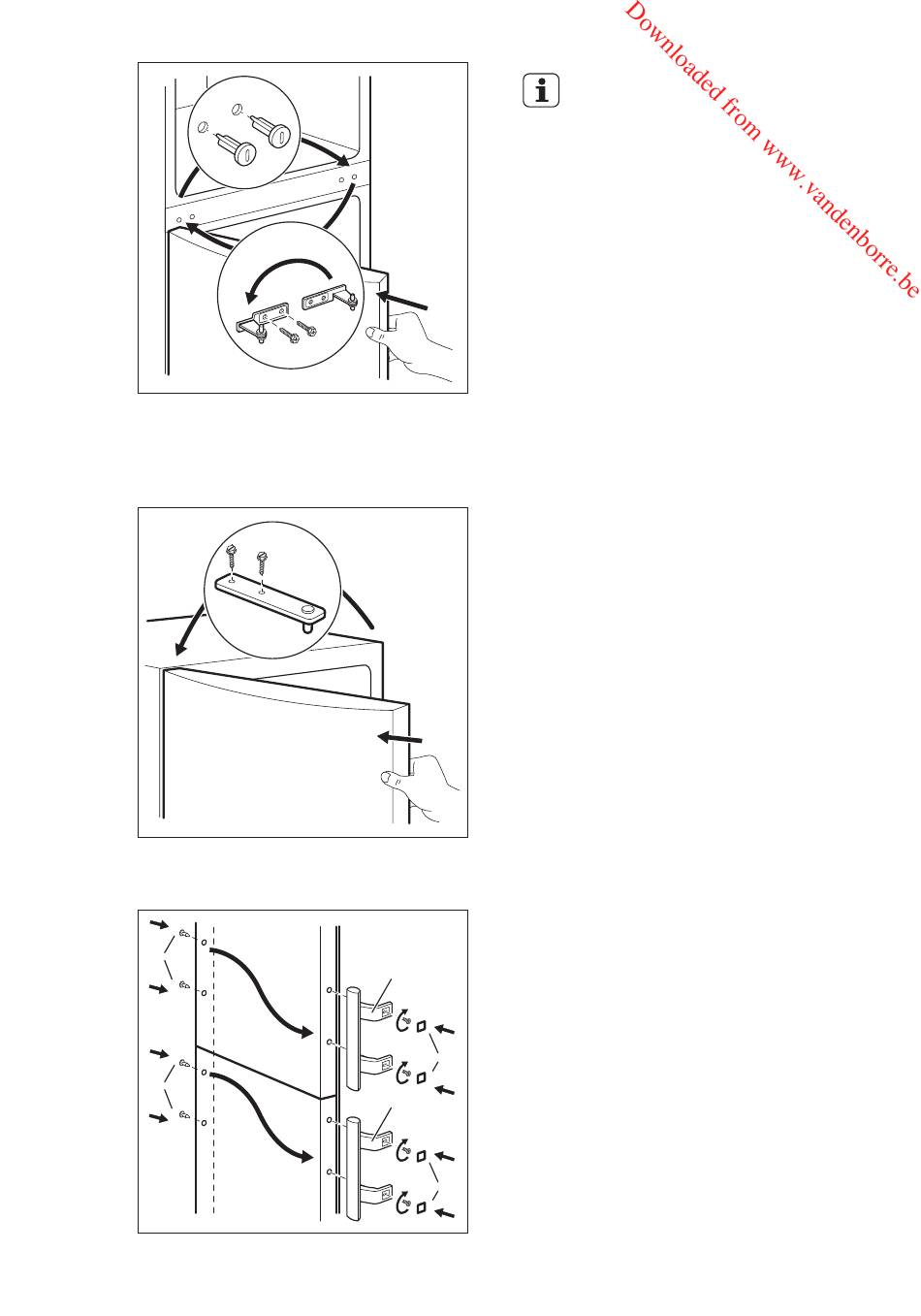 Downloaded from www.vandenborre.be