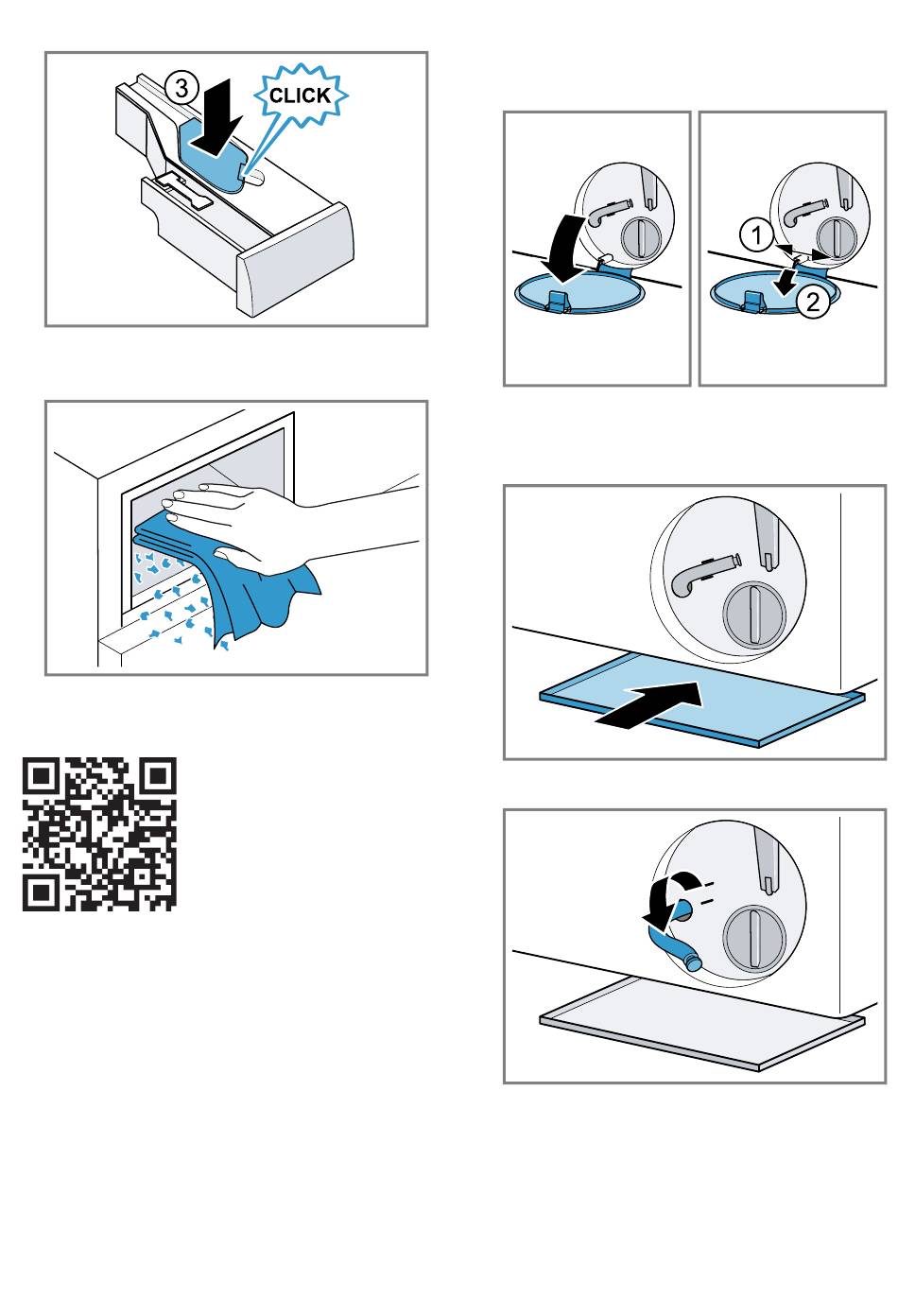 3
CLICK

1
2