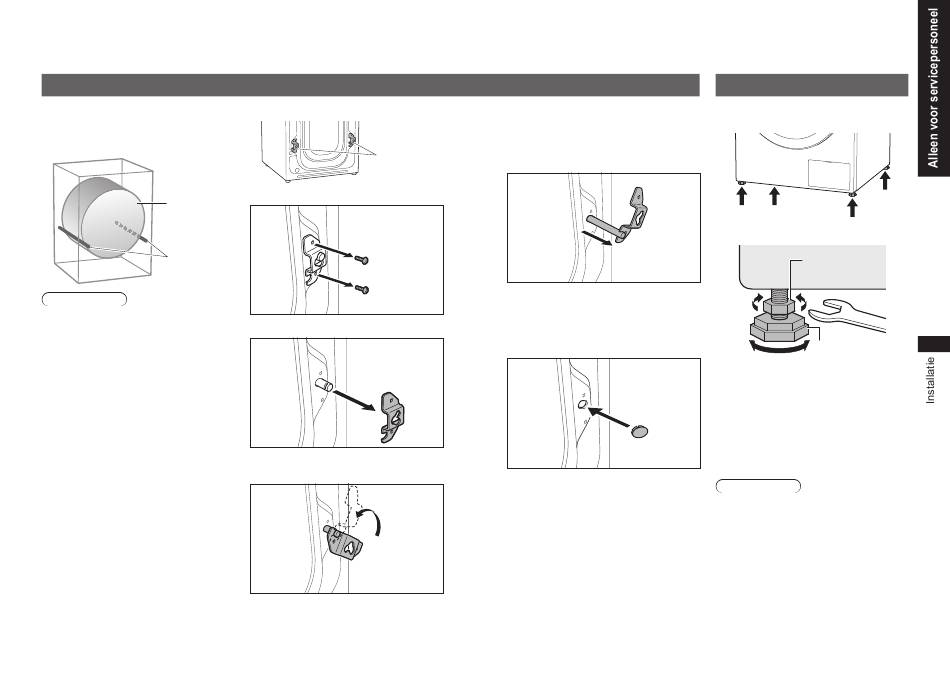 Alleen voor servicepersoneel

Installatie