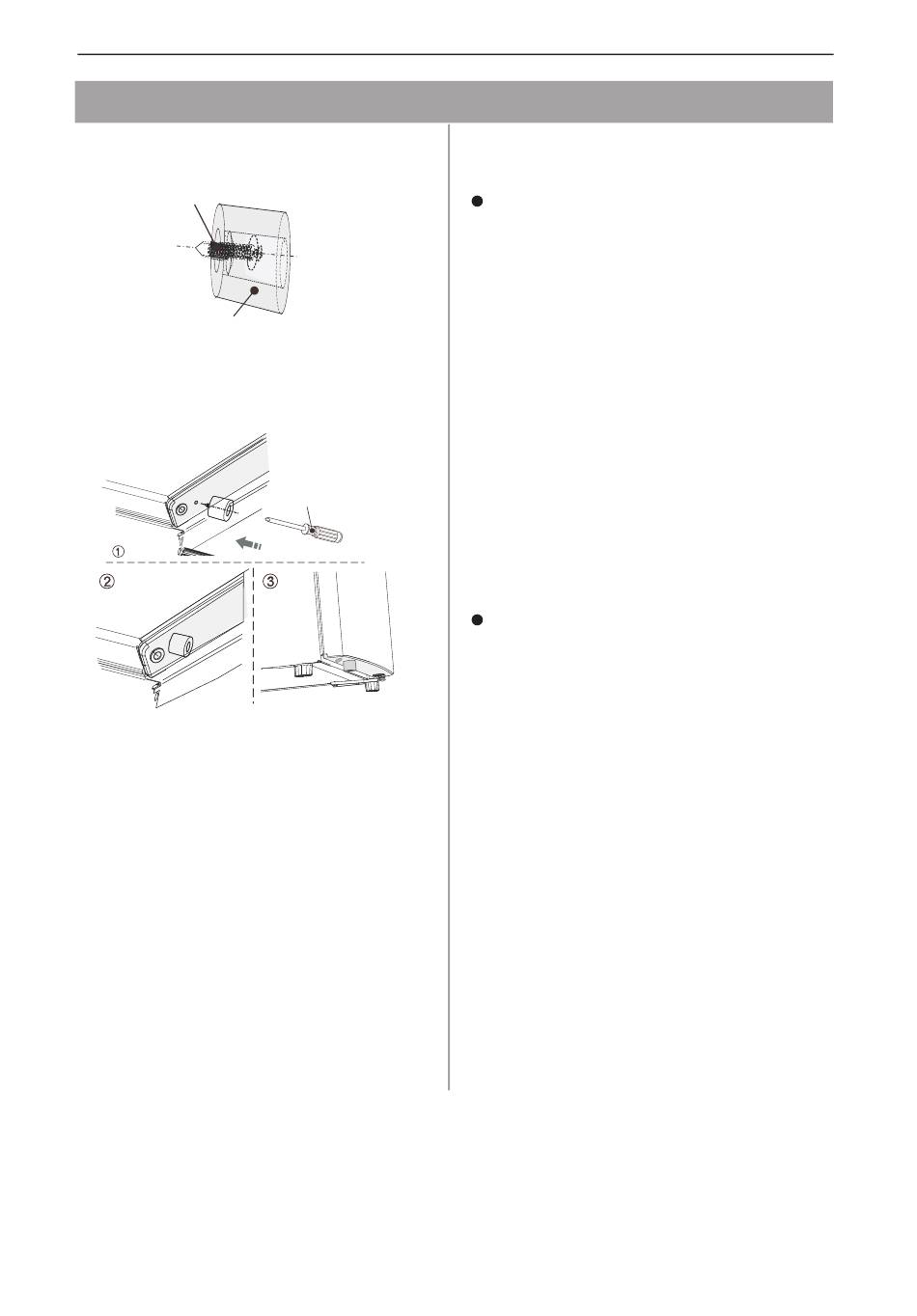 ①

②

③