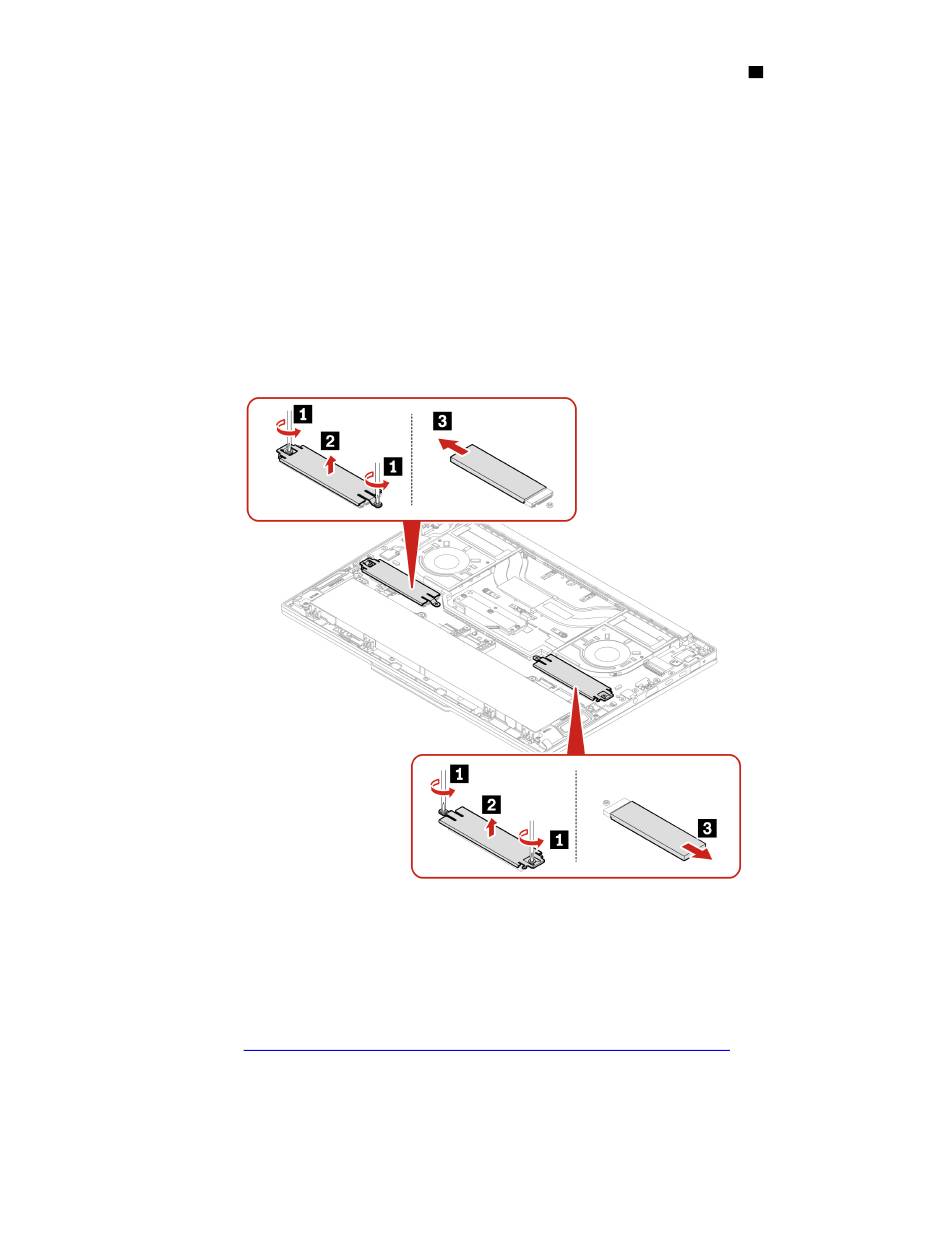 1
2
1
3
1
2
1
3