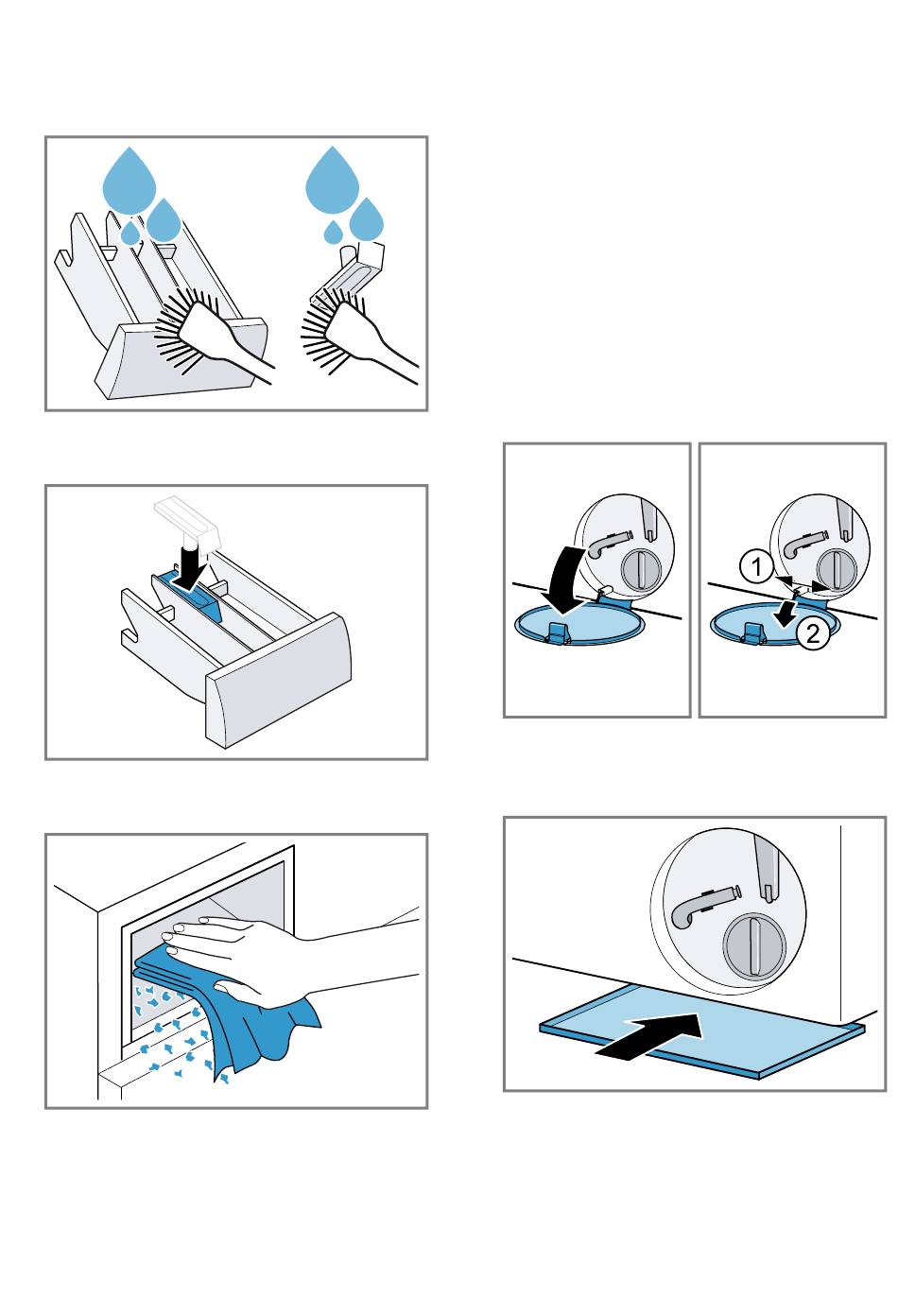 1
2