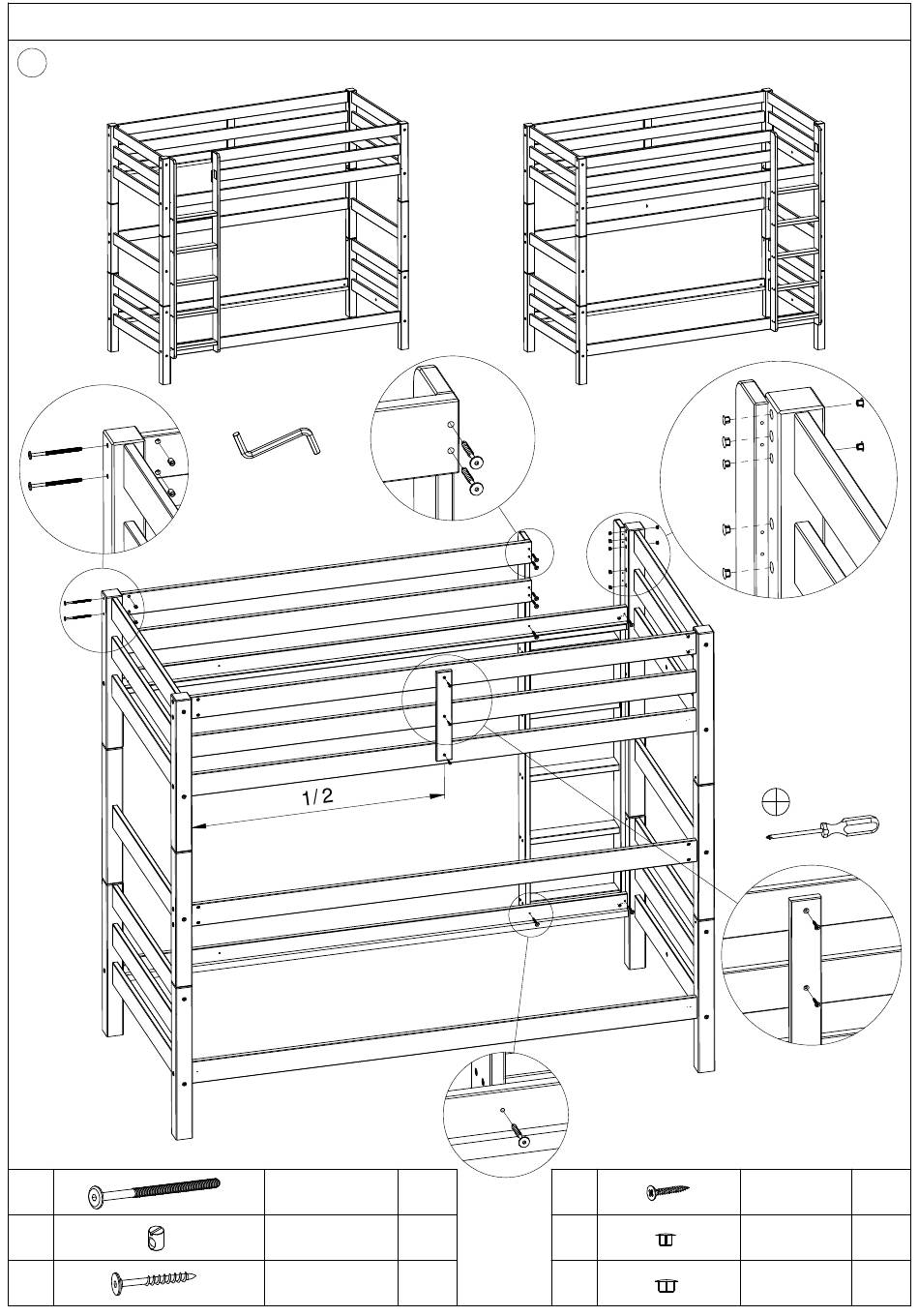 1/2