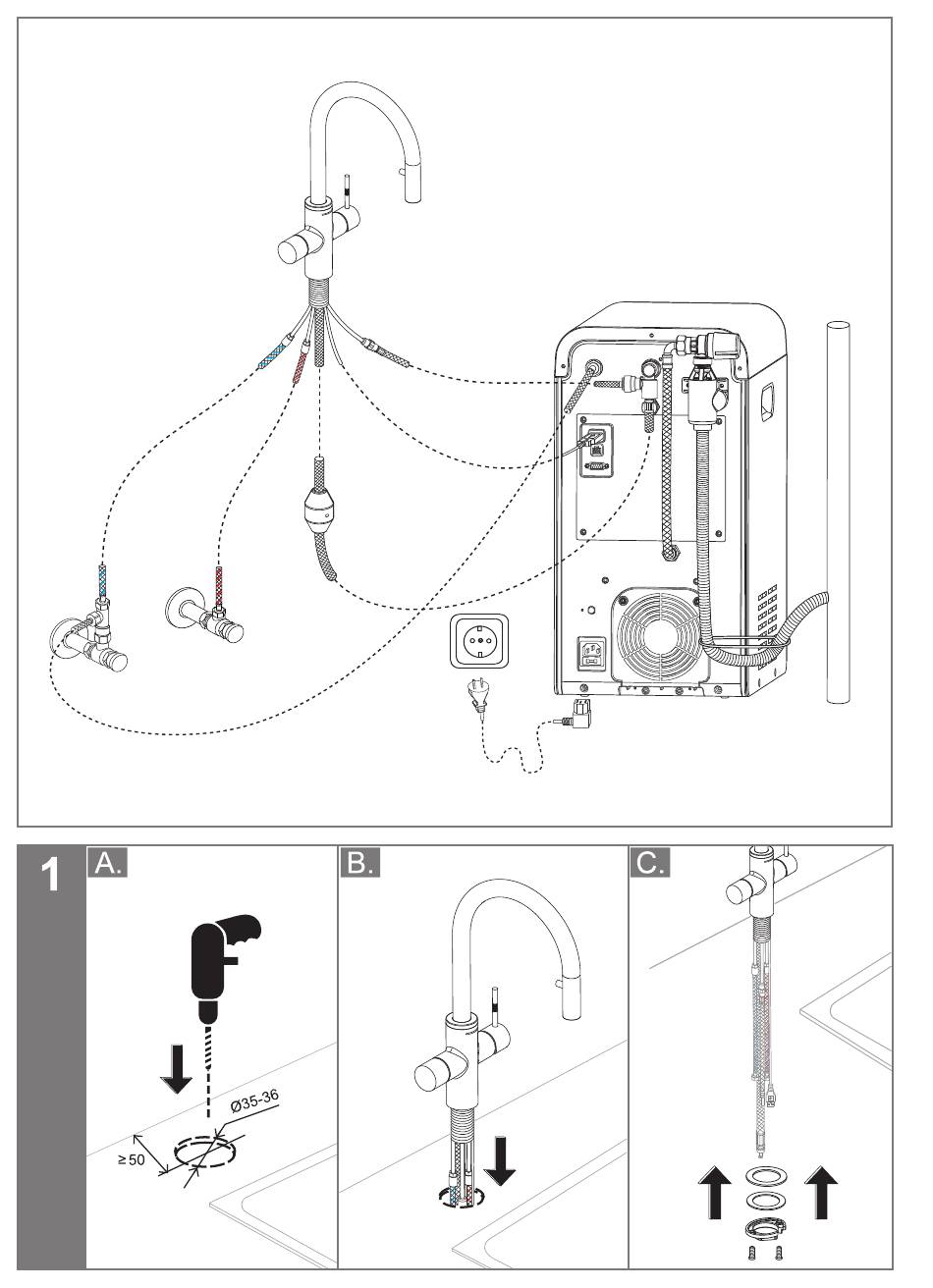 1

A.

Ø35-36

≥ 50

B.

C.