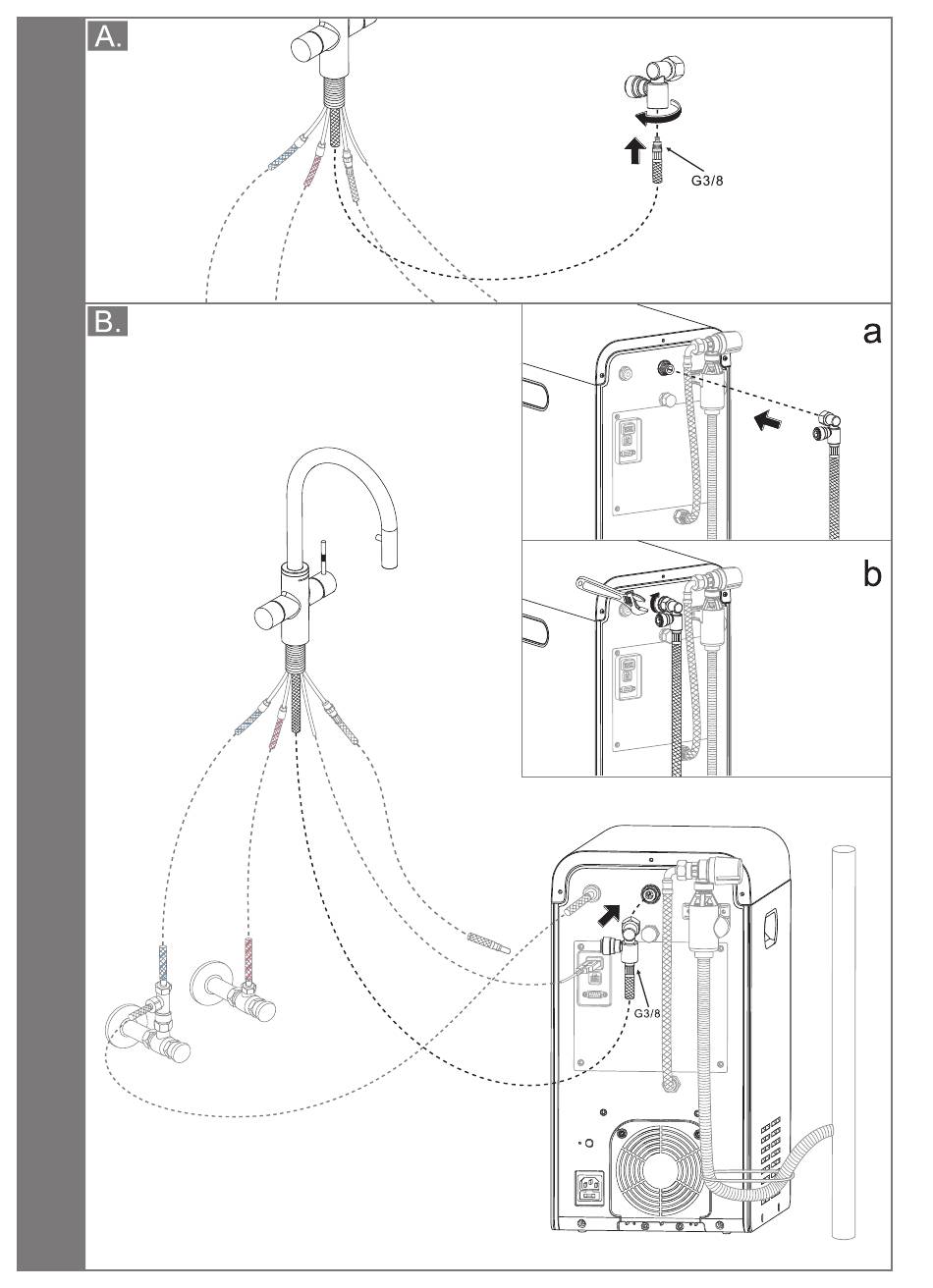 A.

G3/8

B.

a

b

G3/8