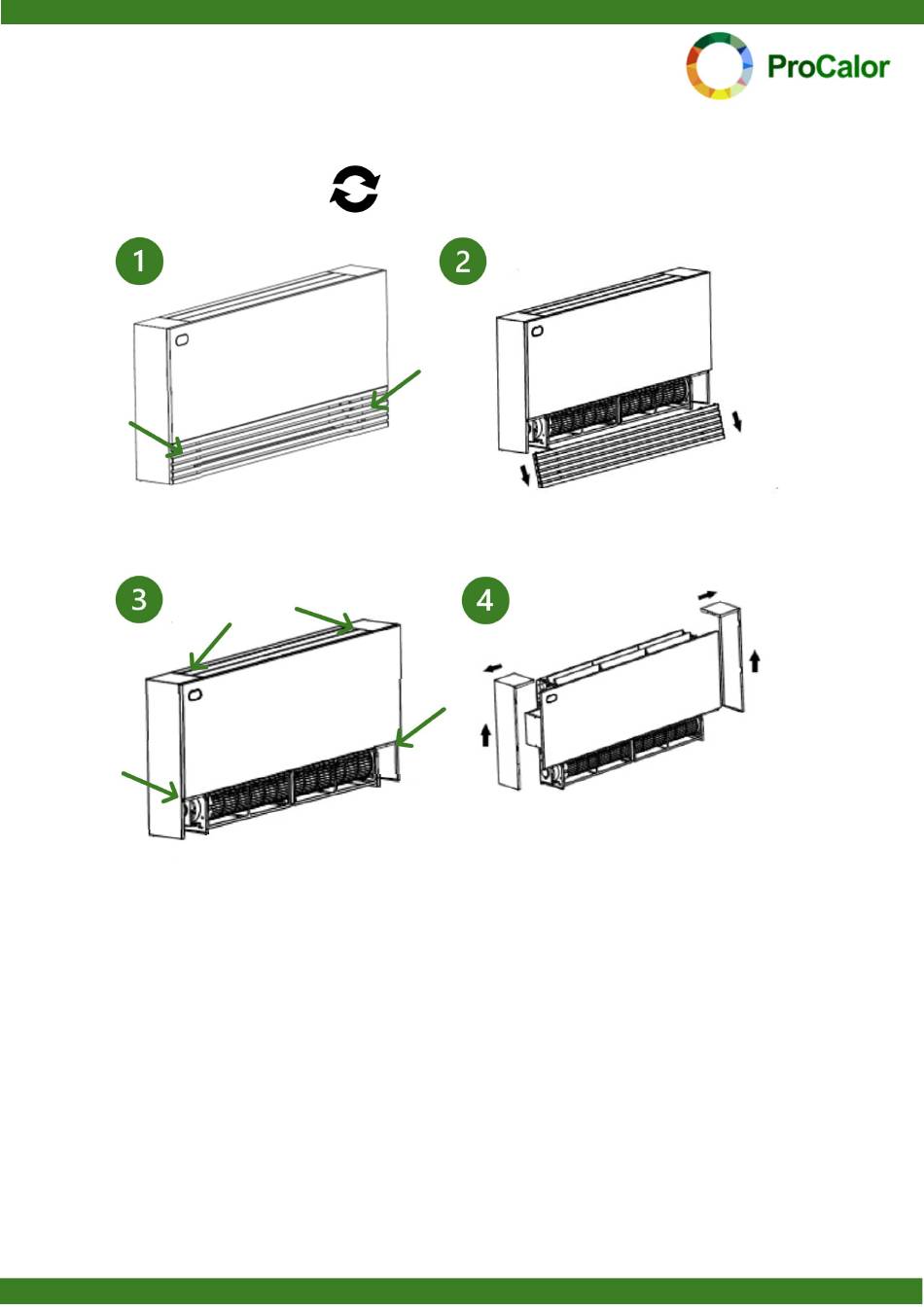 ProCalor

1

2

3

4