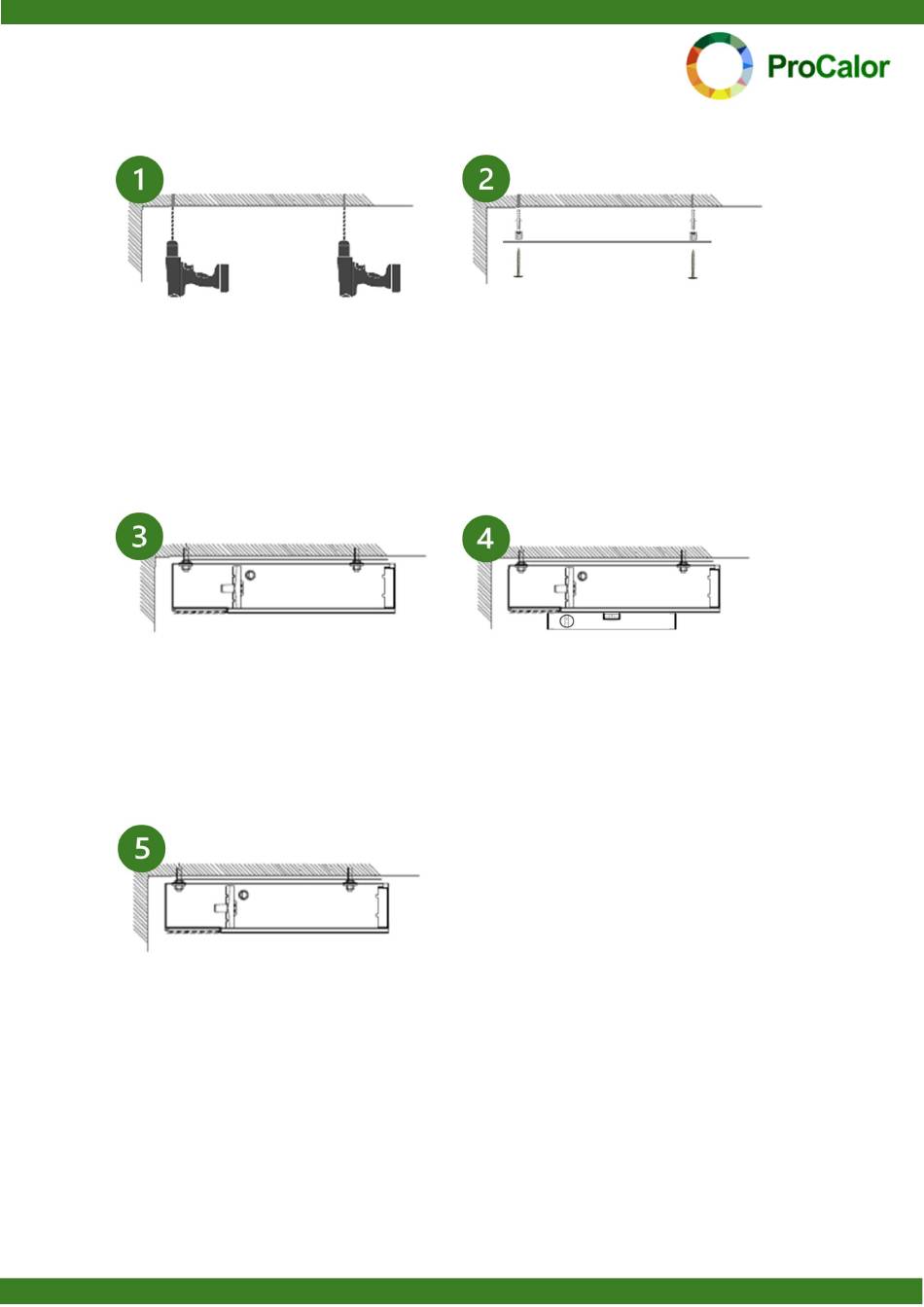 ProCalor

1

2

3

4

5