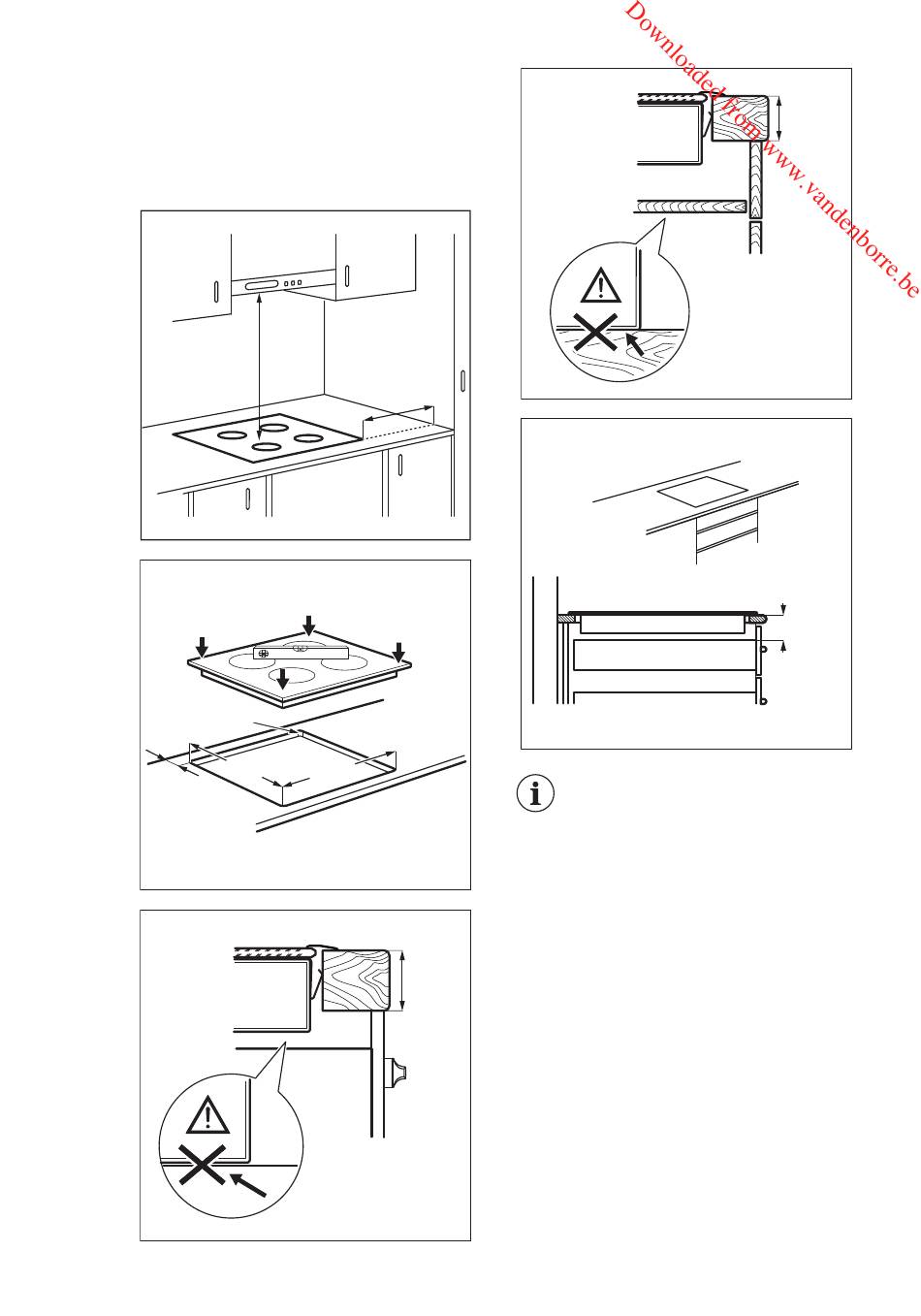 Downloaded from www.vandenborre.be