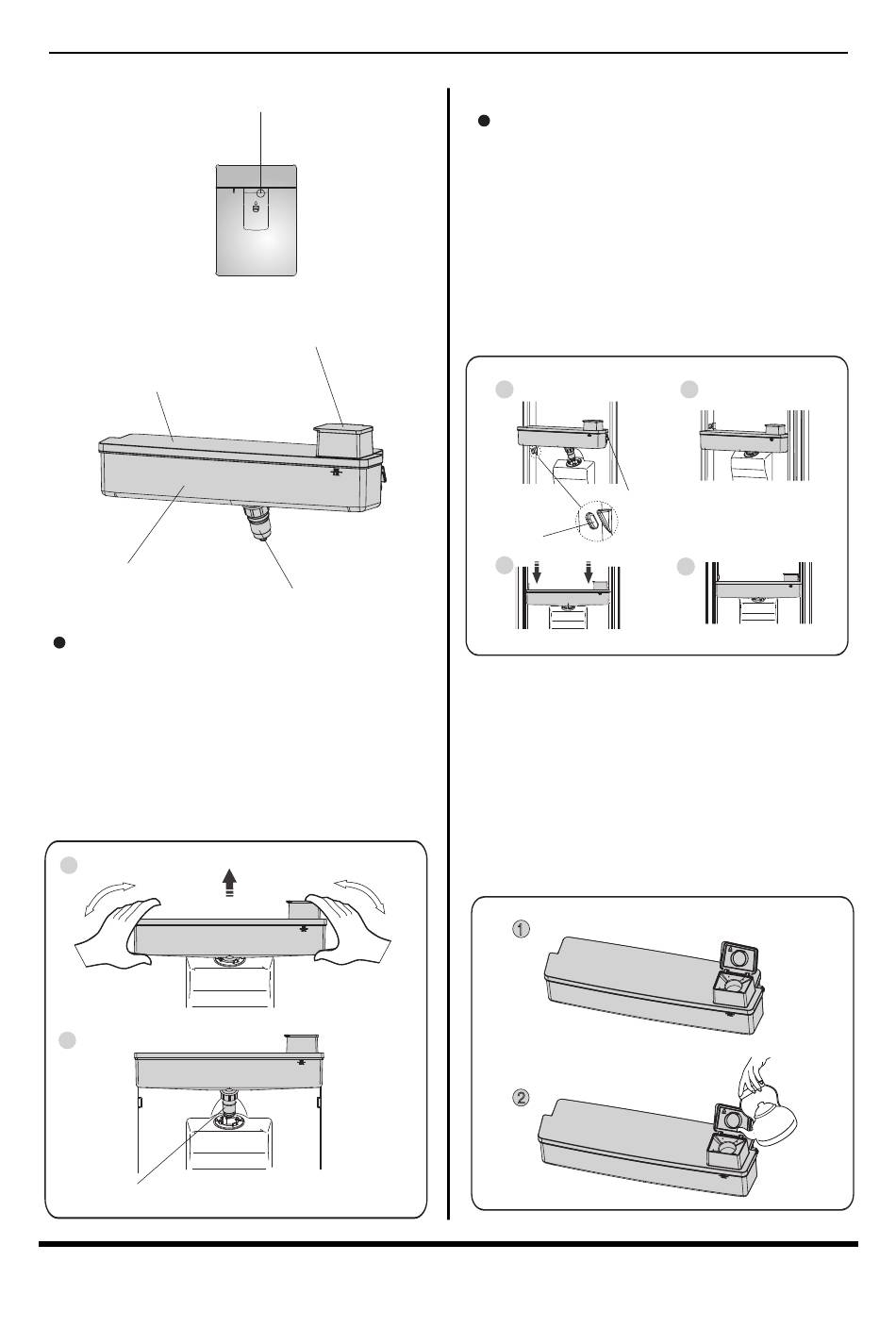 ①

②