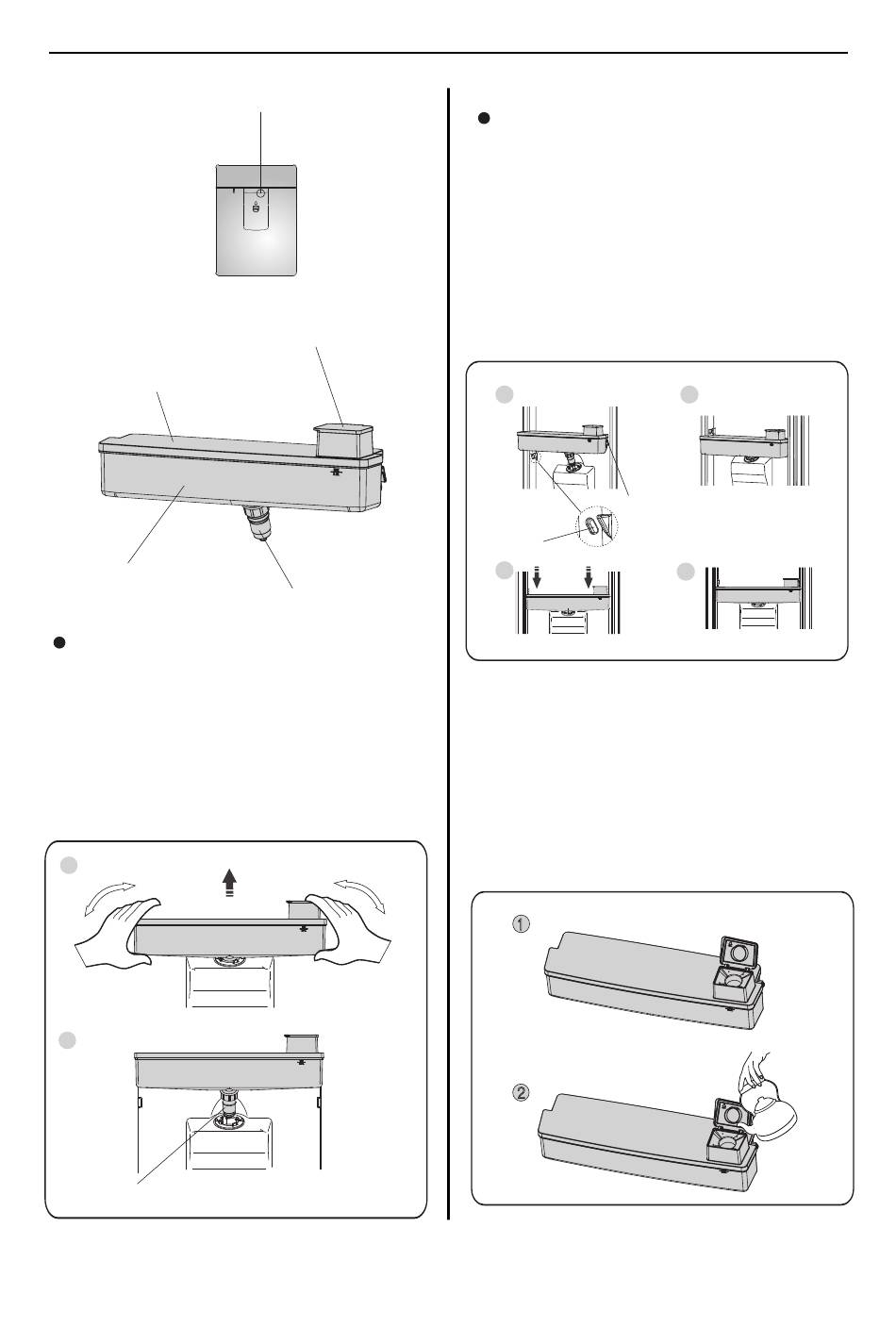 ①

②