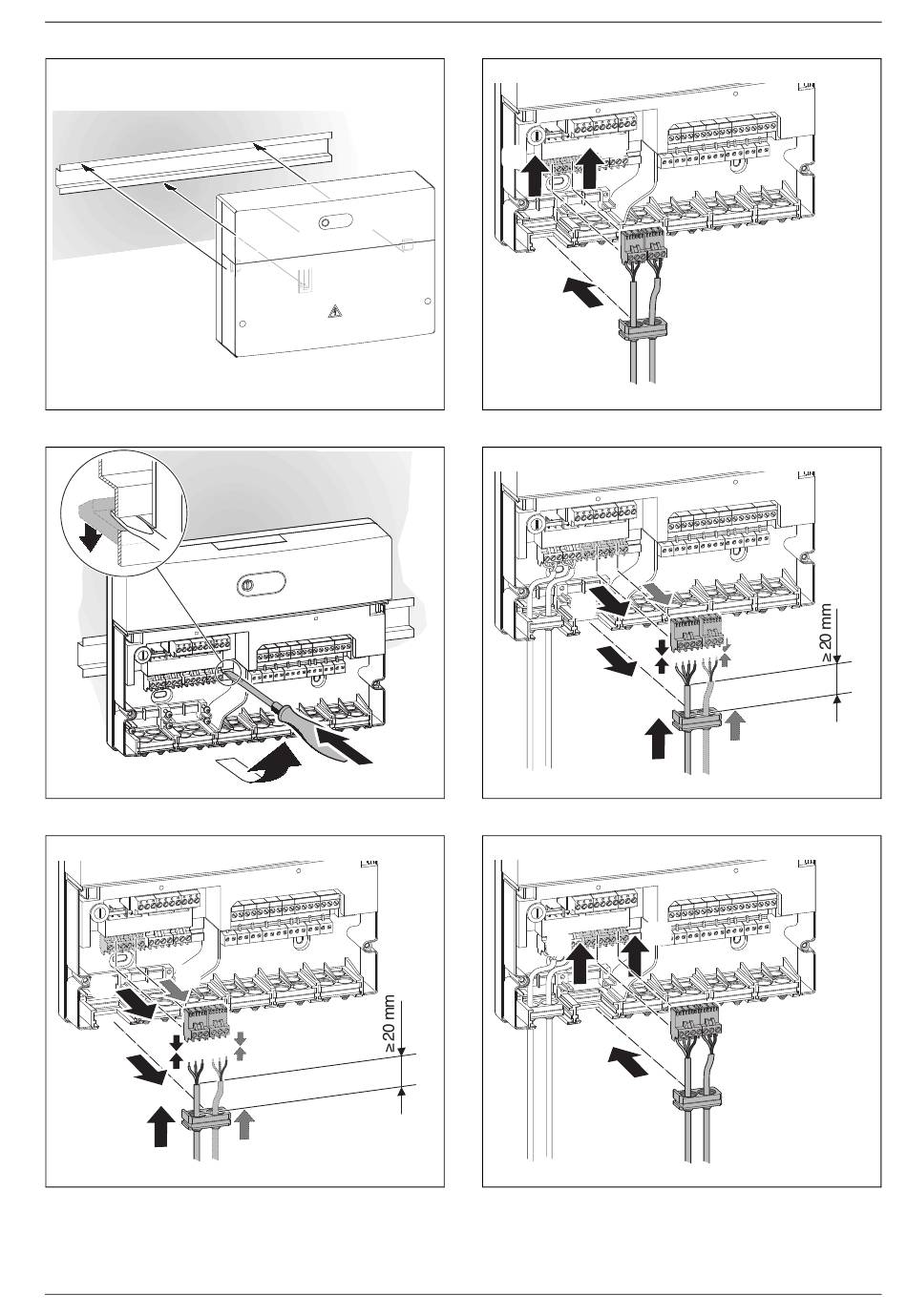 ≥ 20 mm

≥20 mm