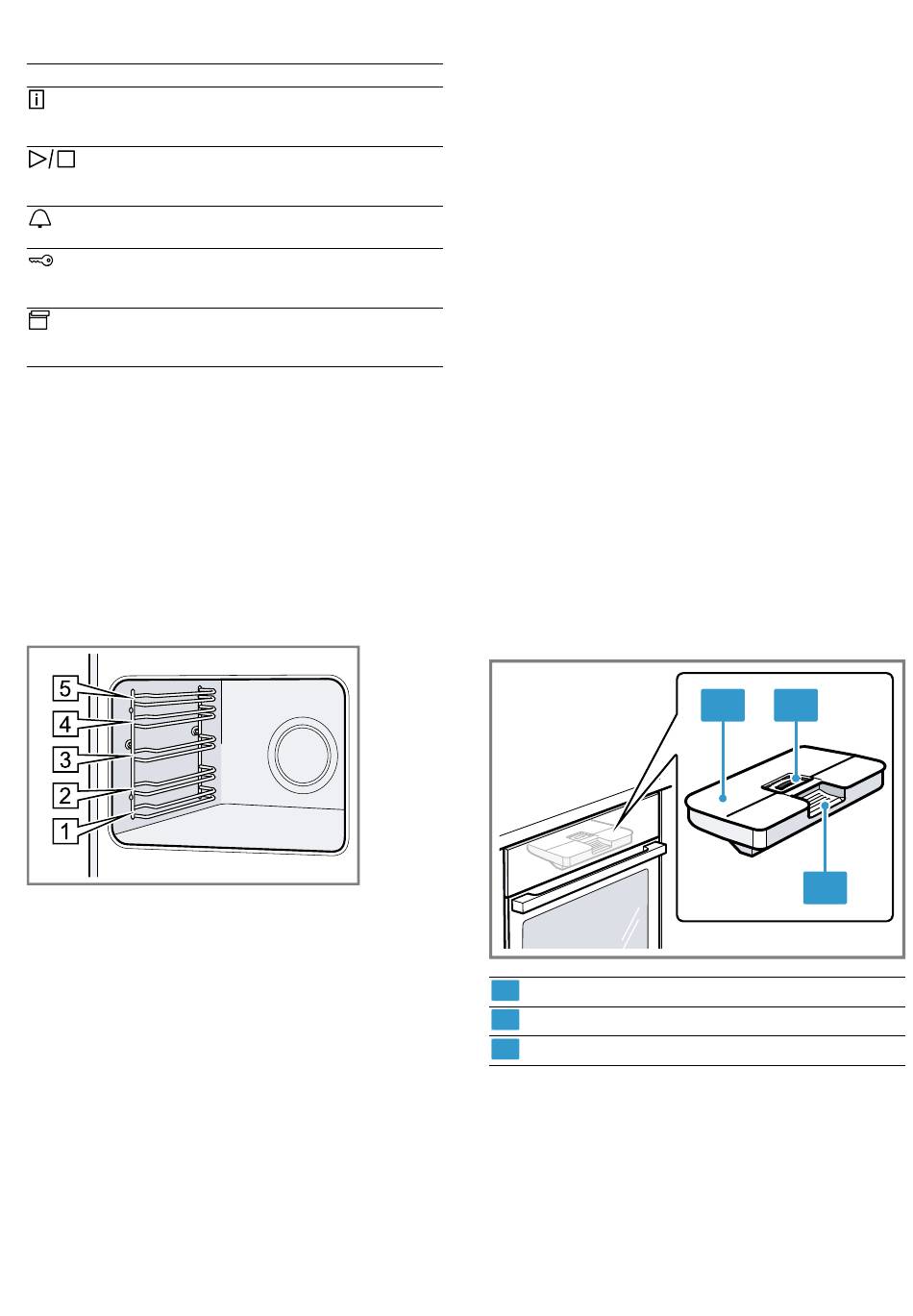 5
4
3
2
1