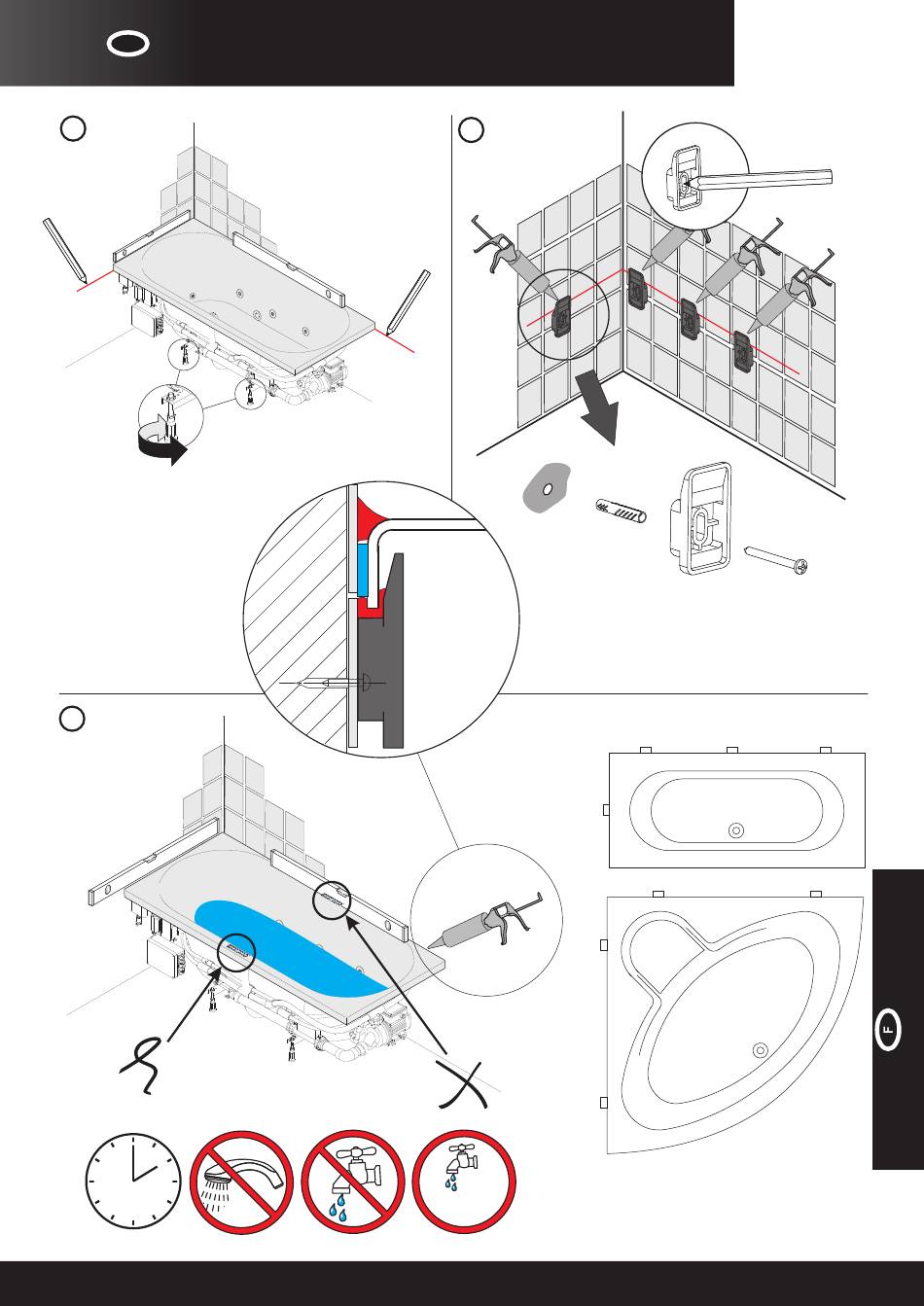 F