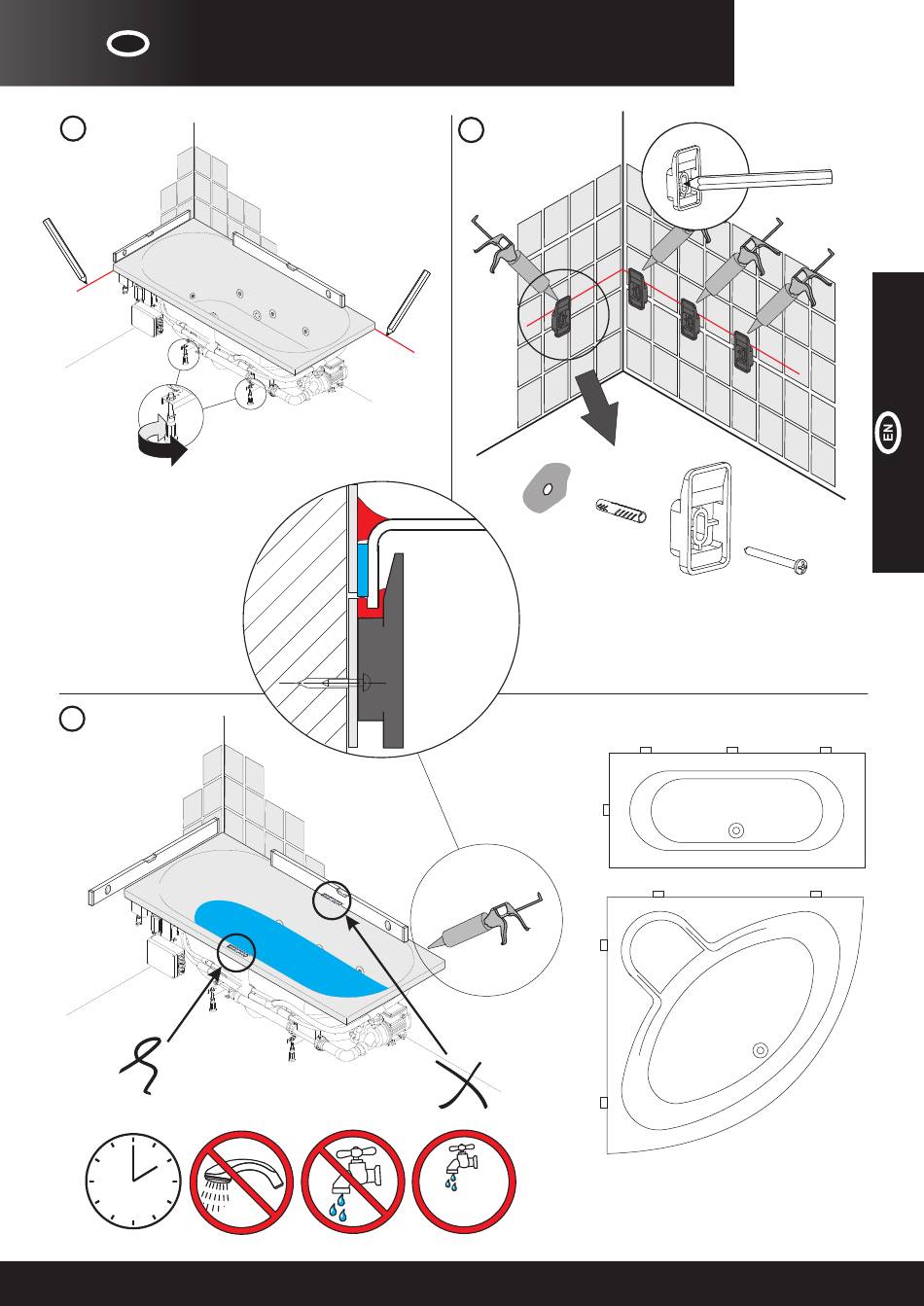 EN