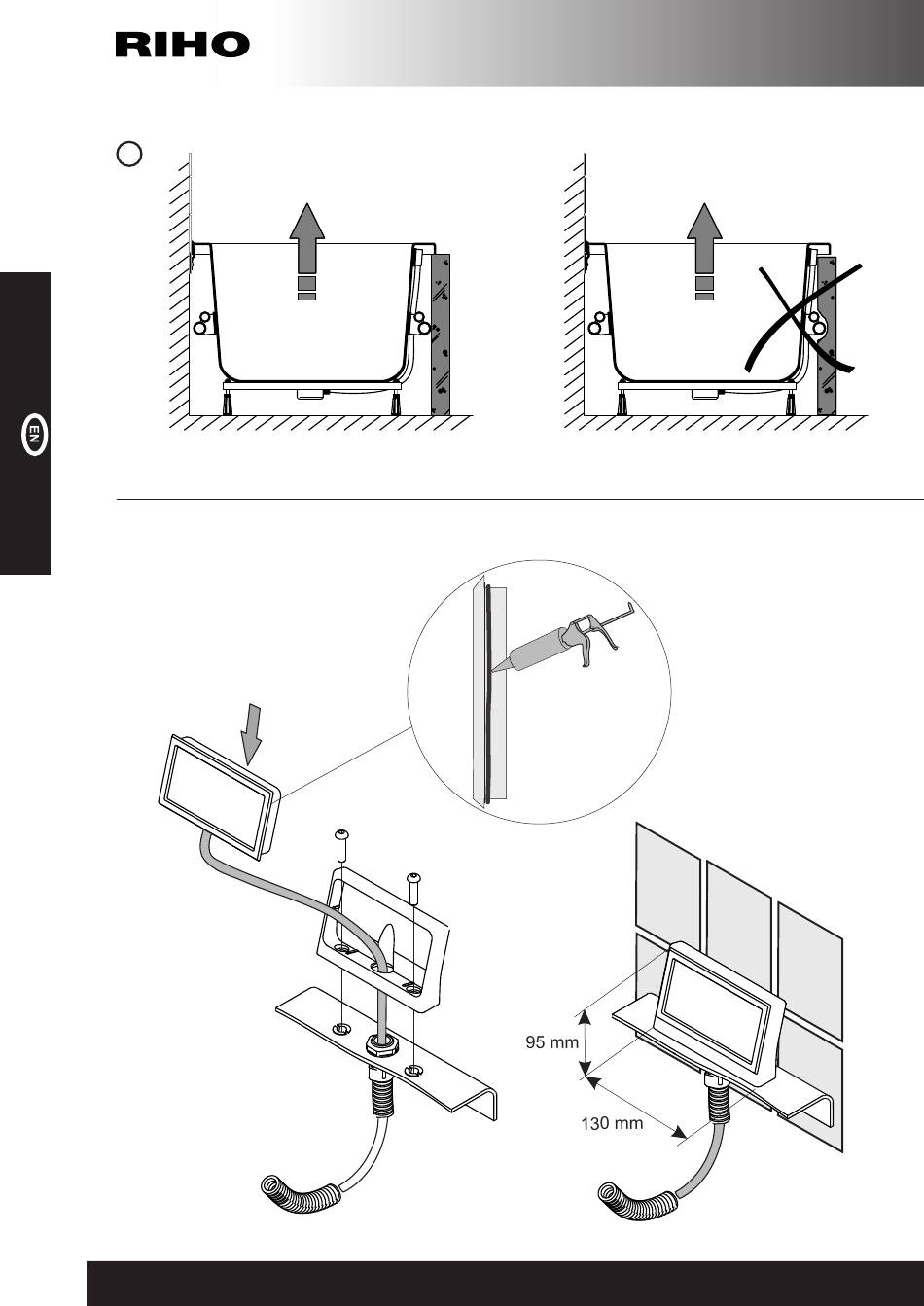 RIHO

EN

95 mm

130 mm