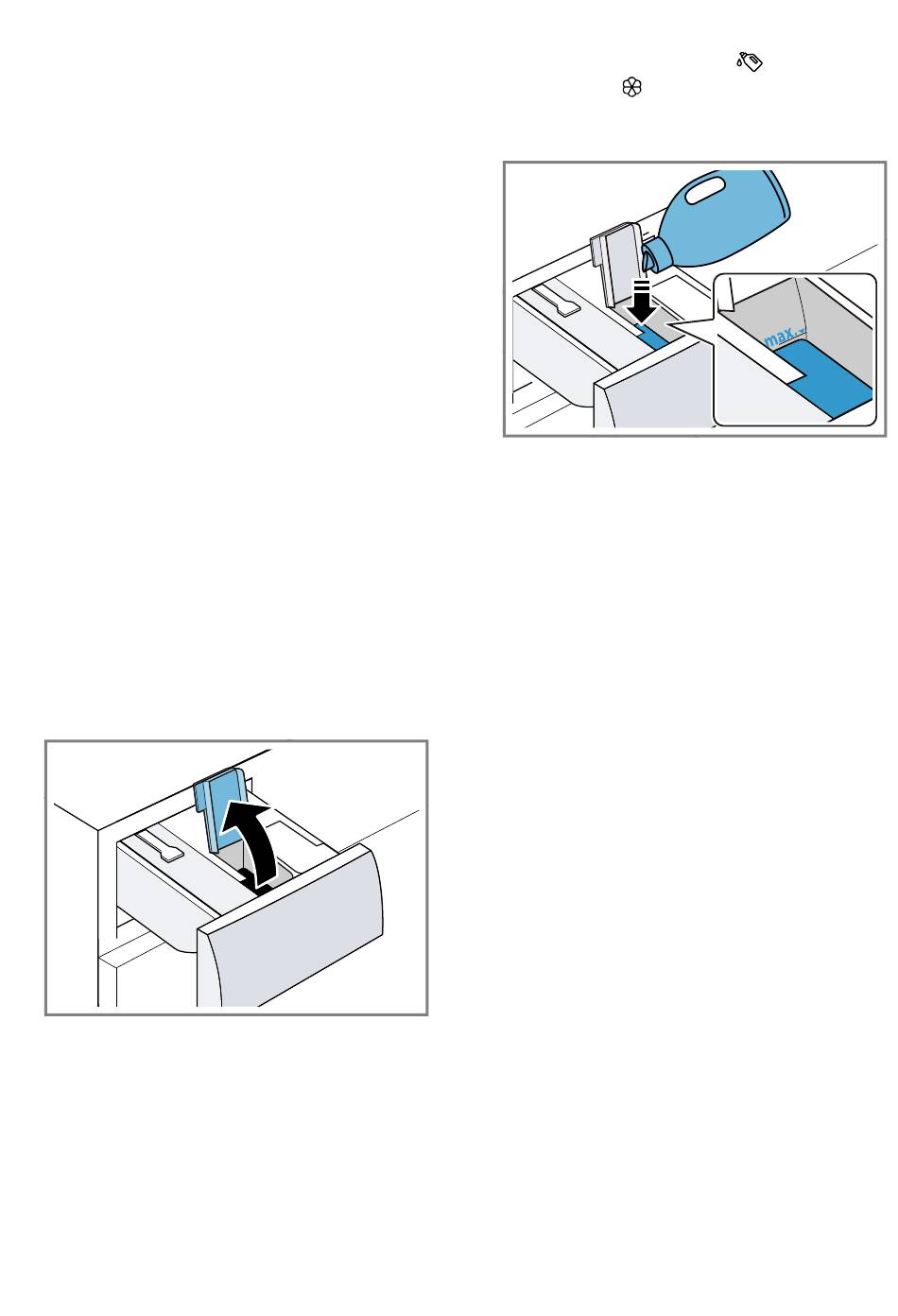 max.