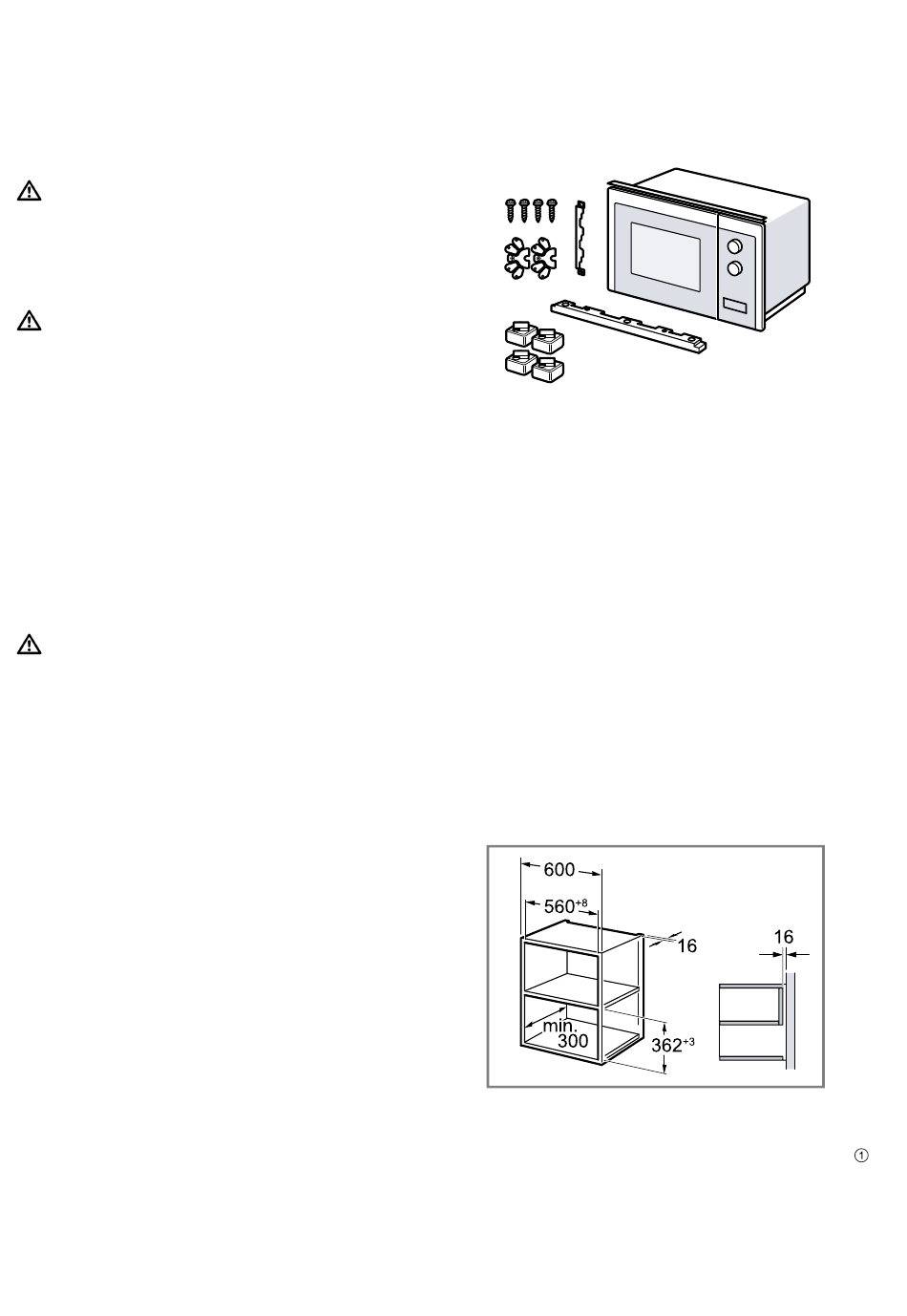 600

$560^{+8}$

16

16

min.
300

$362^{+3}$

①