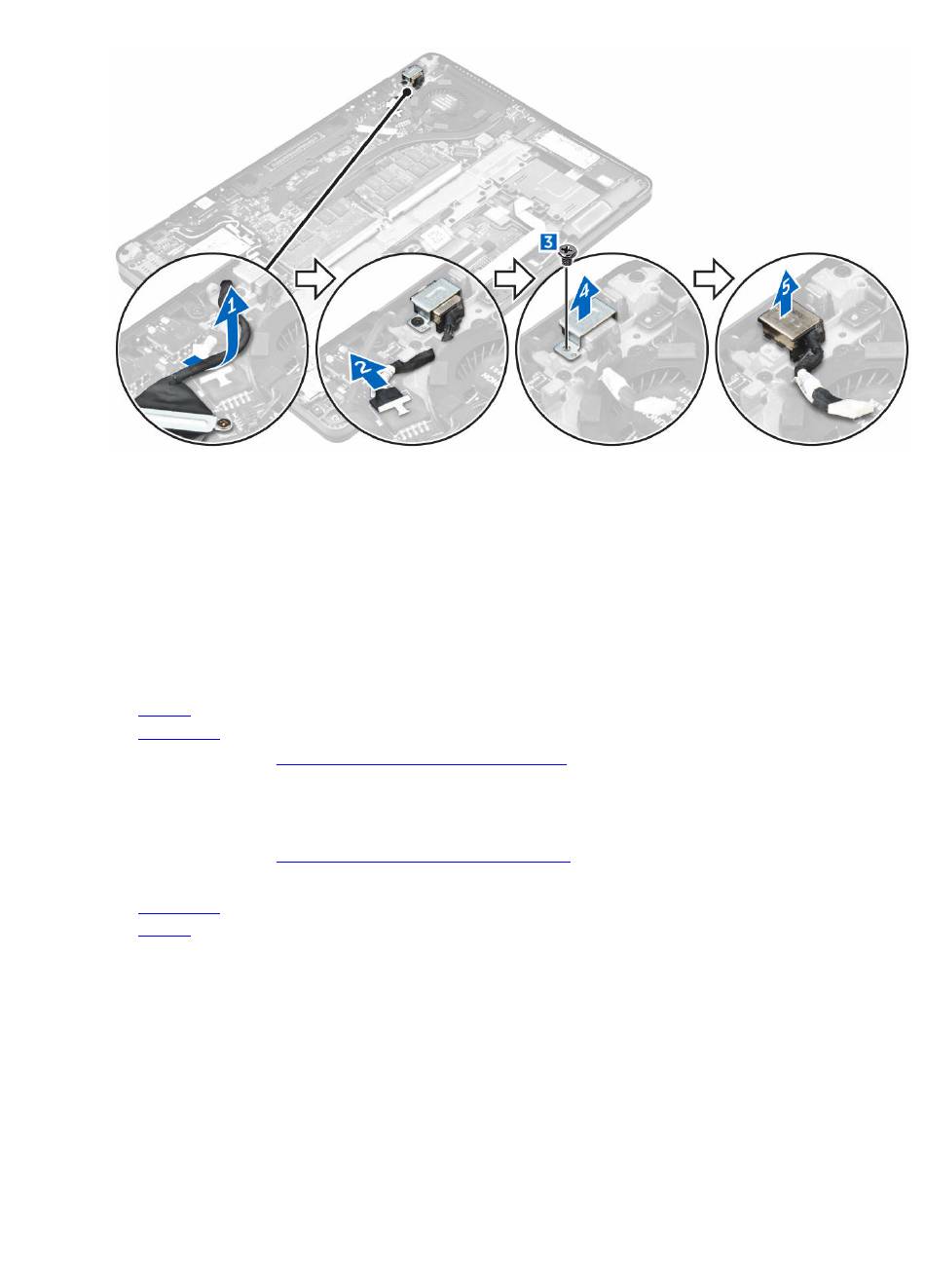 1

2

3

4

5