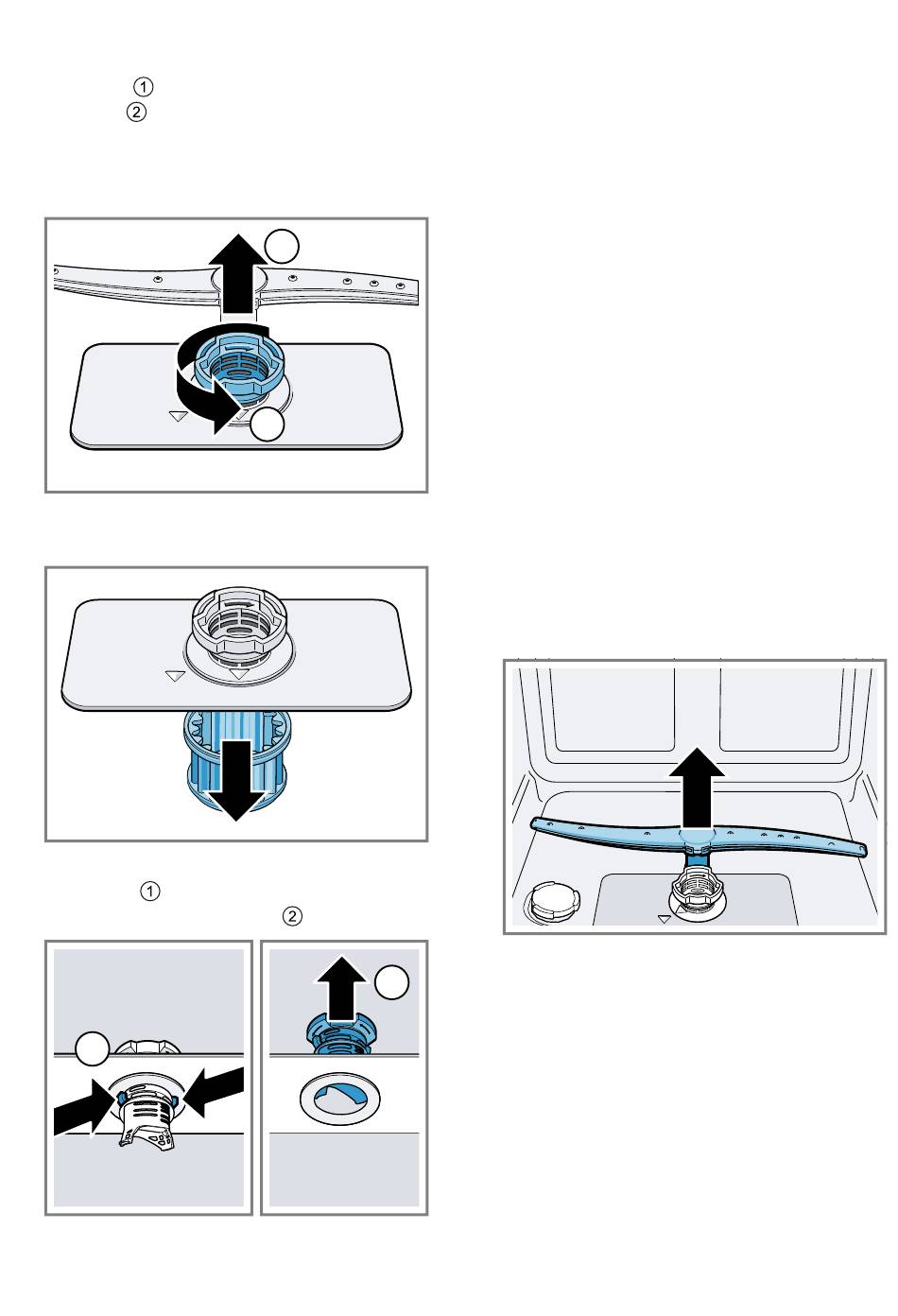 ①
②

①
②