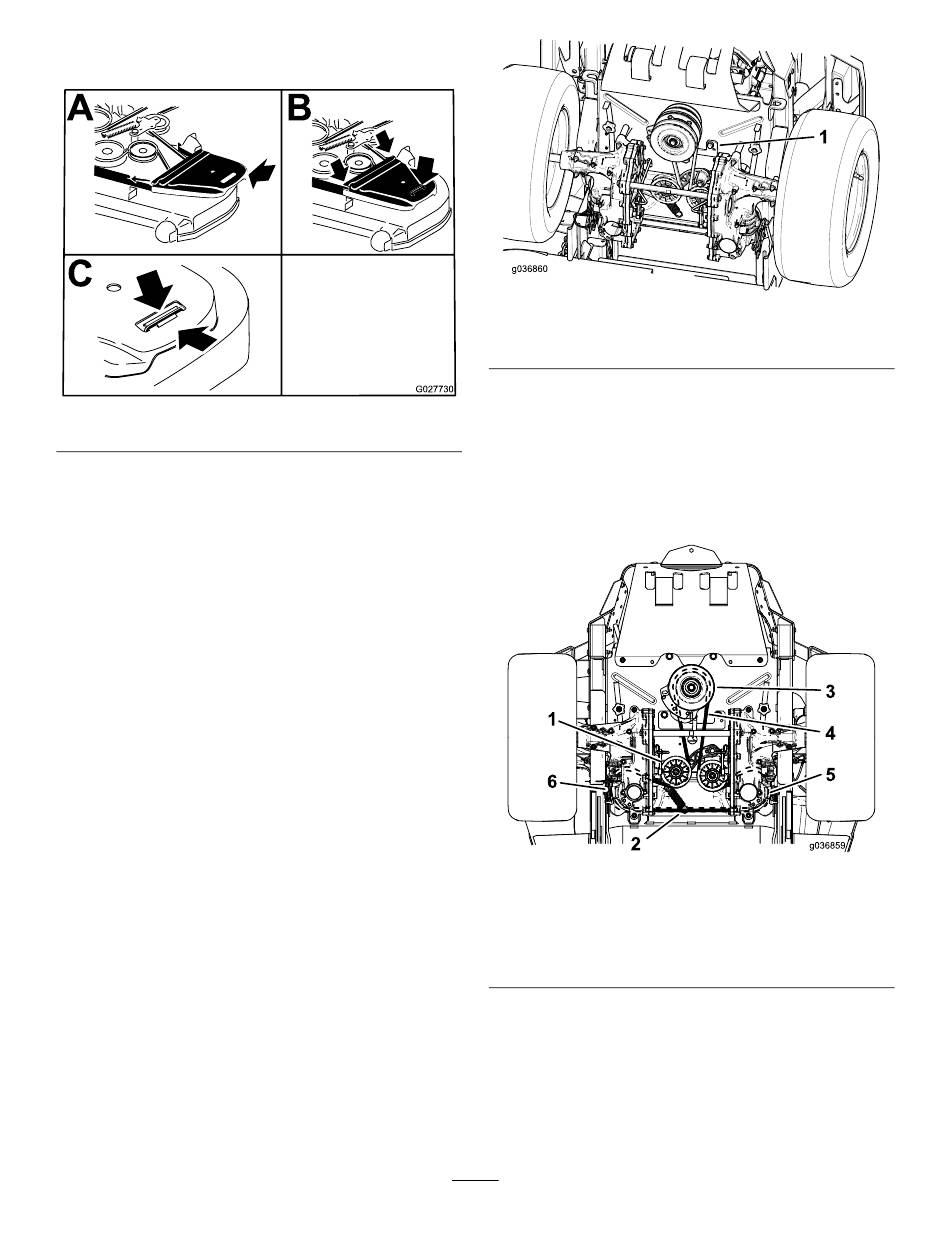 A

B

C

G027730

1

g036860

3

1

4

6

5

2

g036859