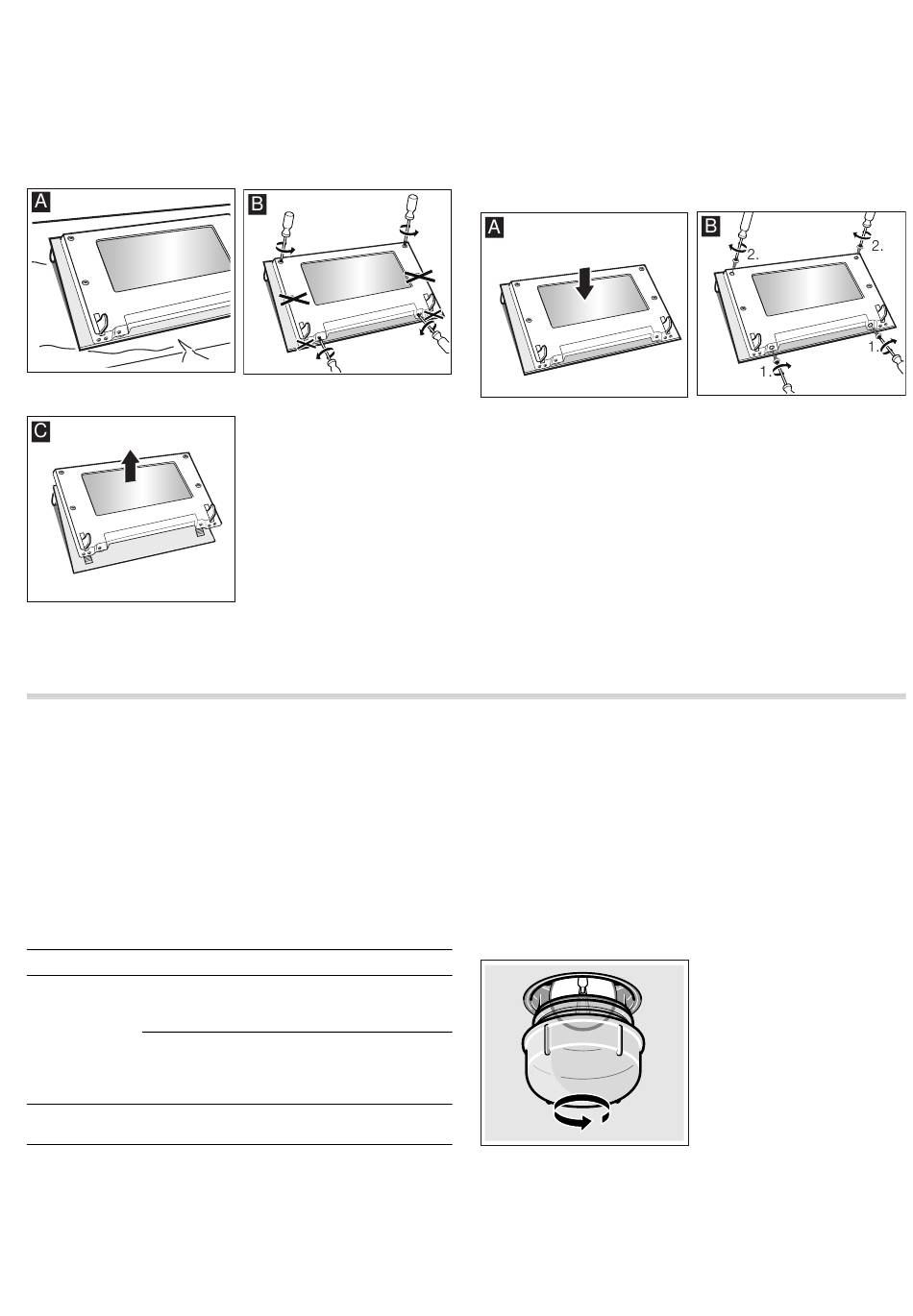 A

B

C

A

B

2.

2.

1.

1.