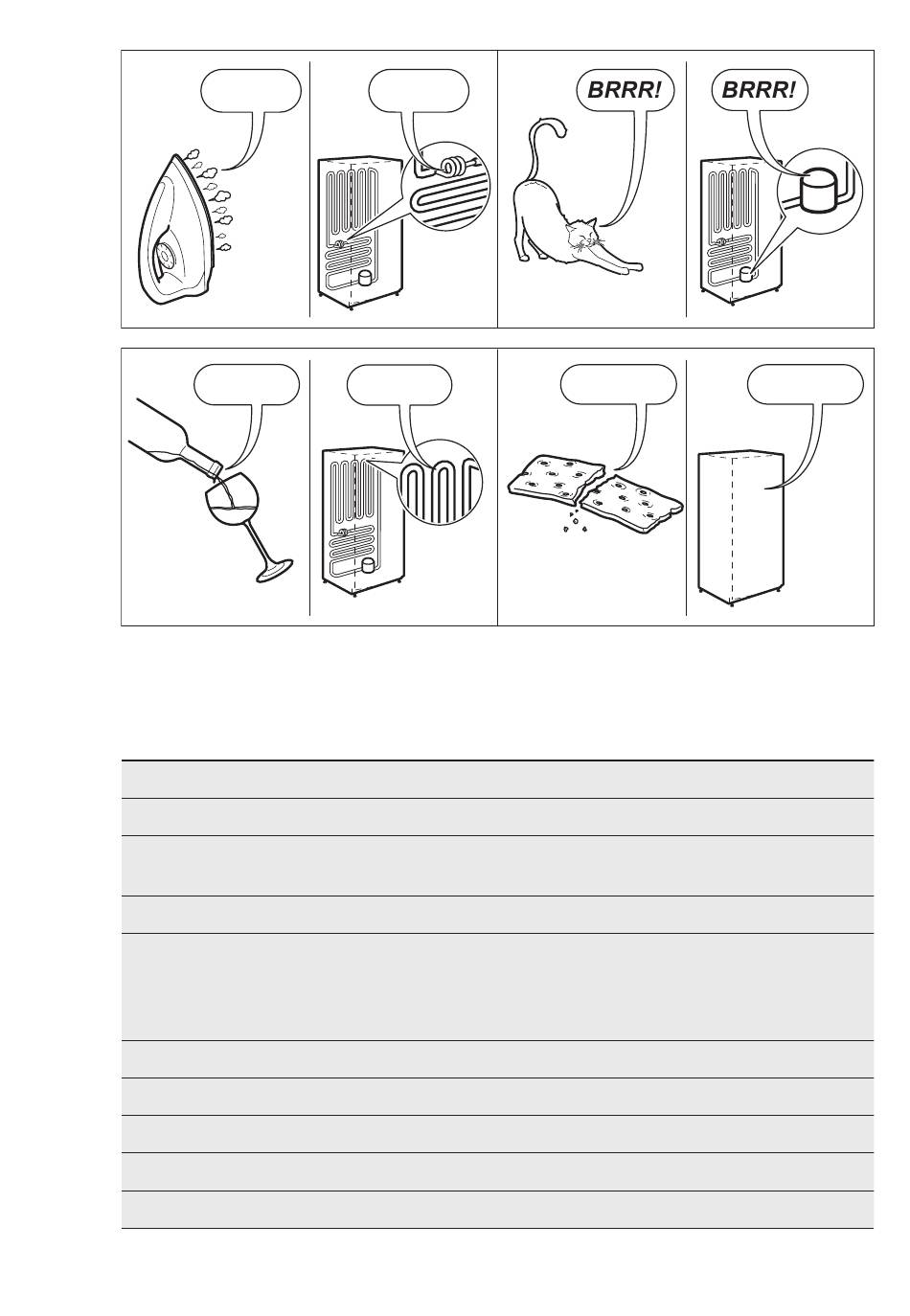 BRRR!

BRRR!